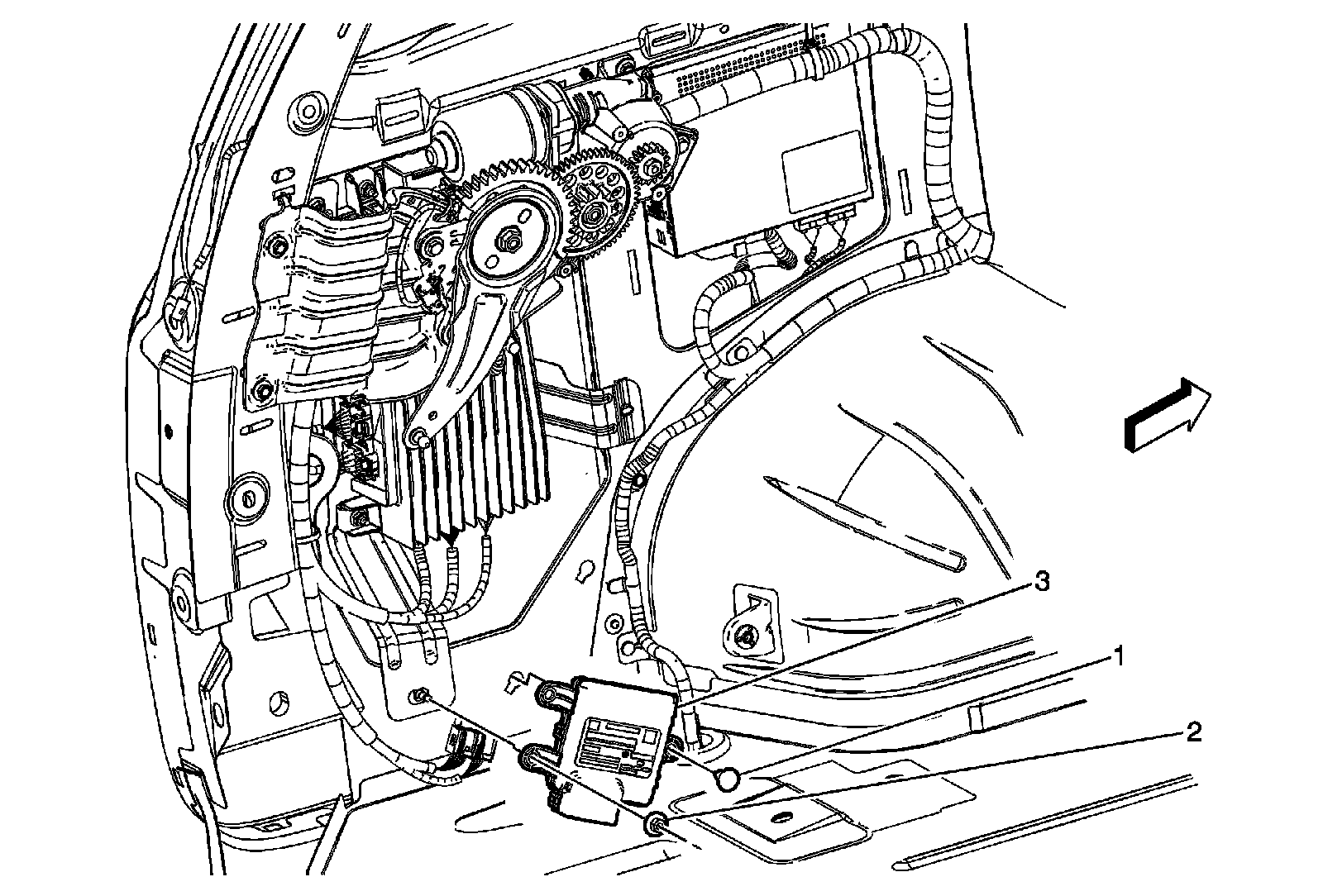 3
1
2