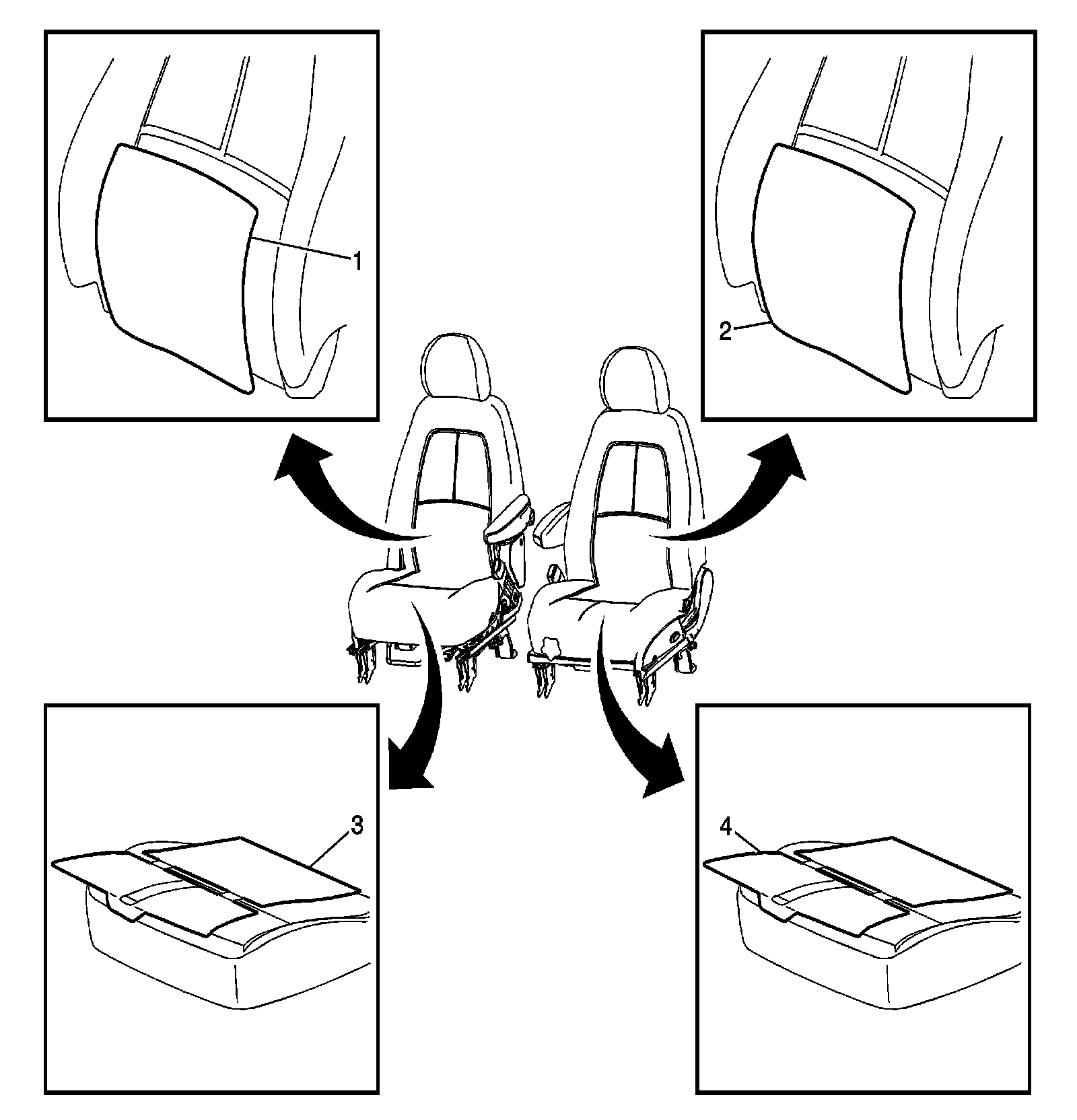 1
2
3
4