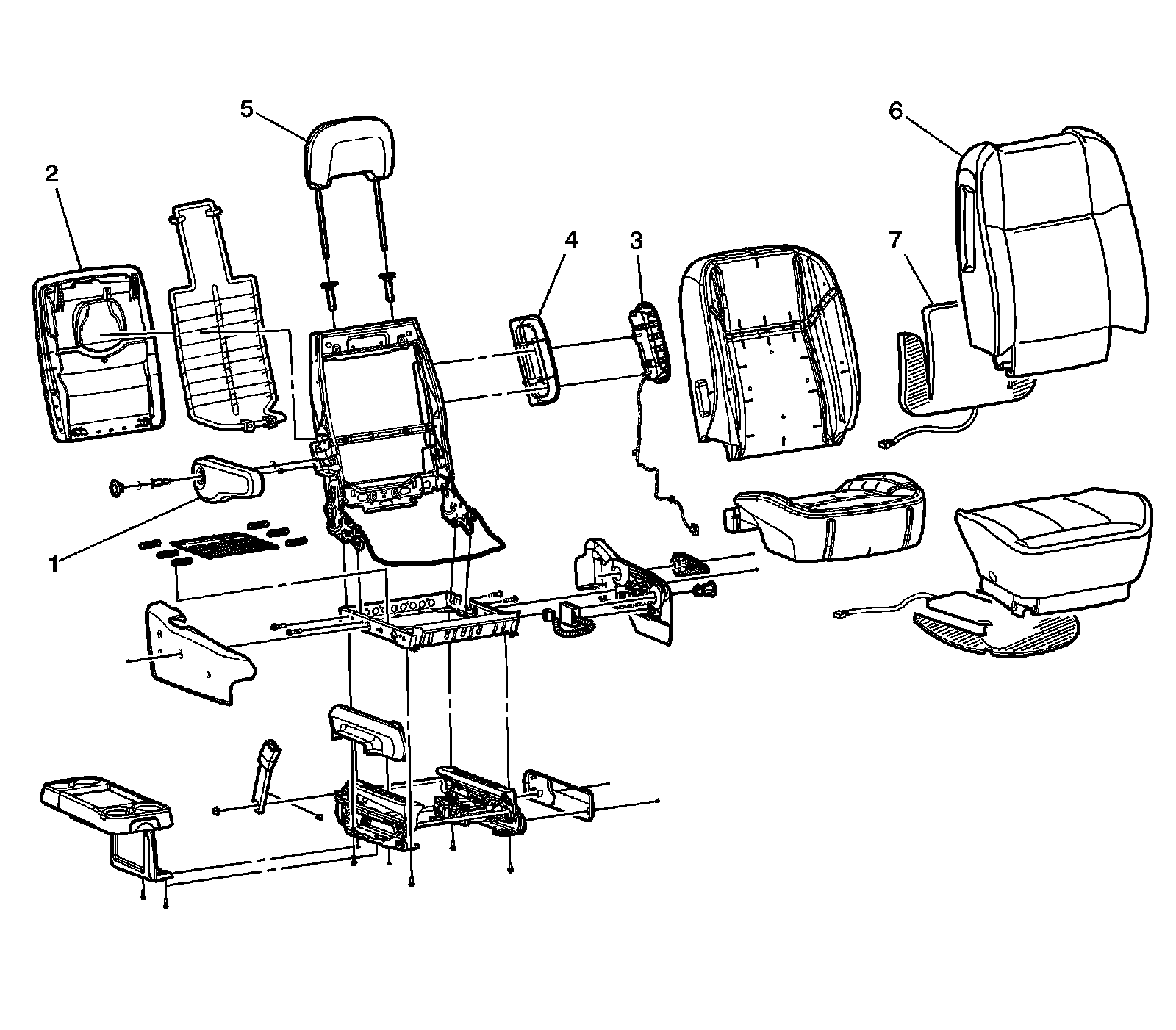 5
6
2
4
3
7
1