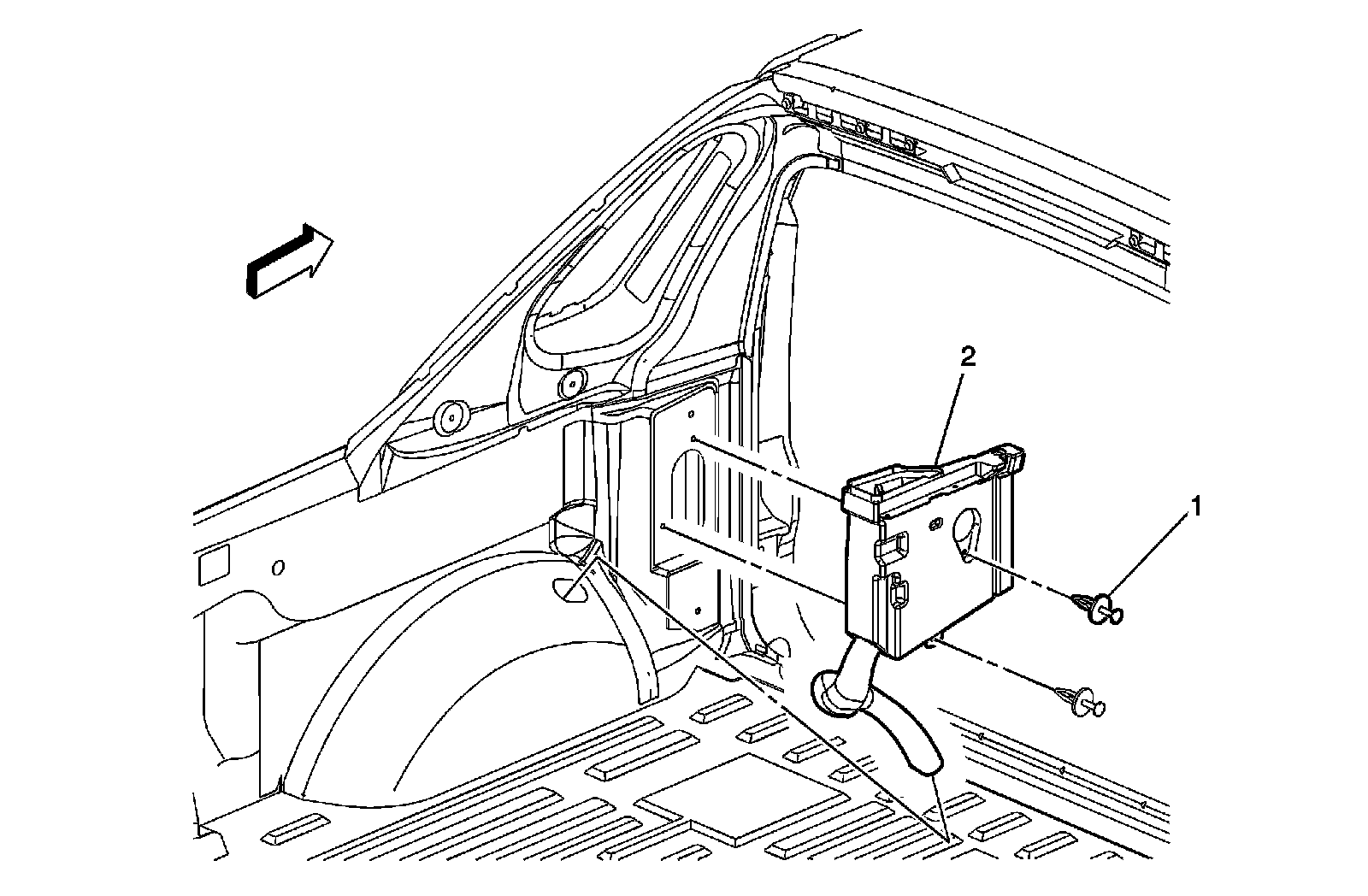 2
1