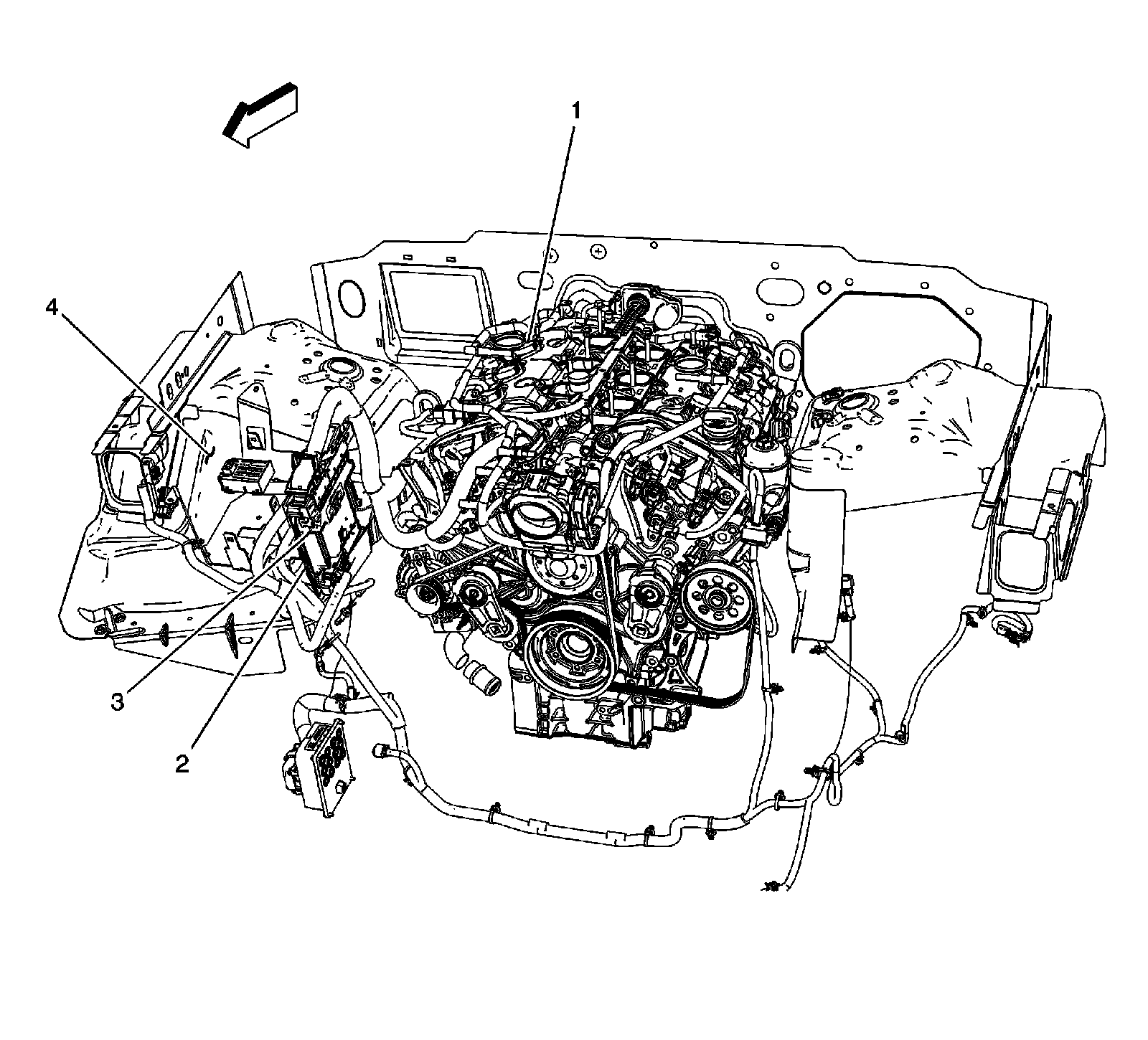 1
4
3
2