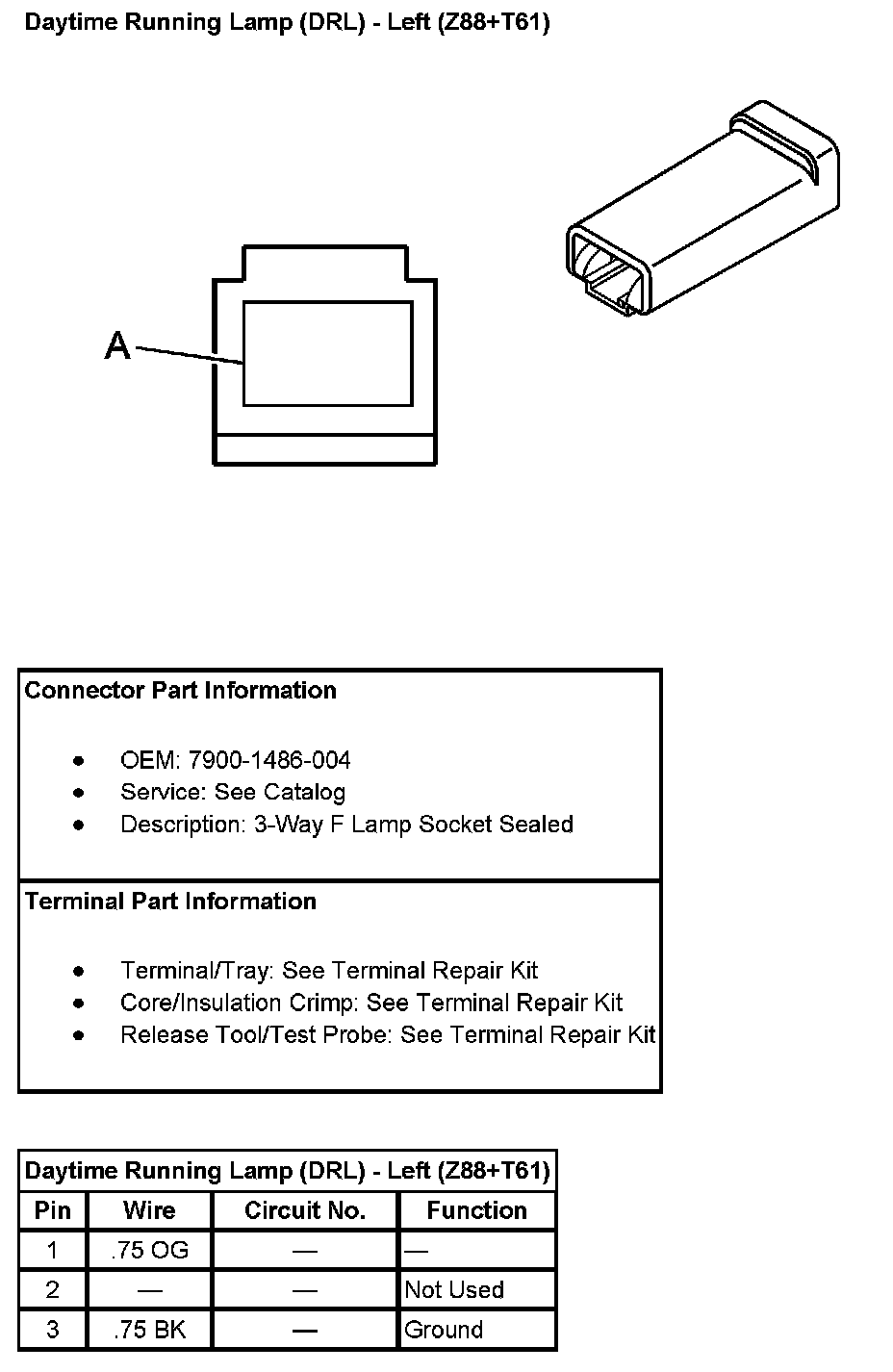 Daytime Running Lamp (DRL) - Left (Z88+T61)

A

Connector Part Information

- OEM: 7900-1486-004
- Service: See Catalog
- Description: 3-Way F Lamp Socket Sealed

Terminal Part Information

- Terminal/Tray: See Terminal Repair Kit
- Core/Insulation Crimp: See Terminal Repair Kit
- Release Tool/Test Probe: See Terminal Repair Kit

Daytime Running Lamp (DRL) - Left (Z88+T61)

| Pin | Wire | Circuit No. | Function |
|---|---|---|---|
| 1 | .75 OG | — | — |
| 2 | — | — | Not Used |
| 3 | .75 BK | — | Ground |