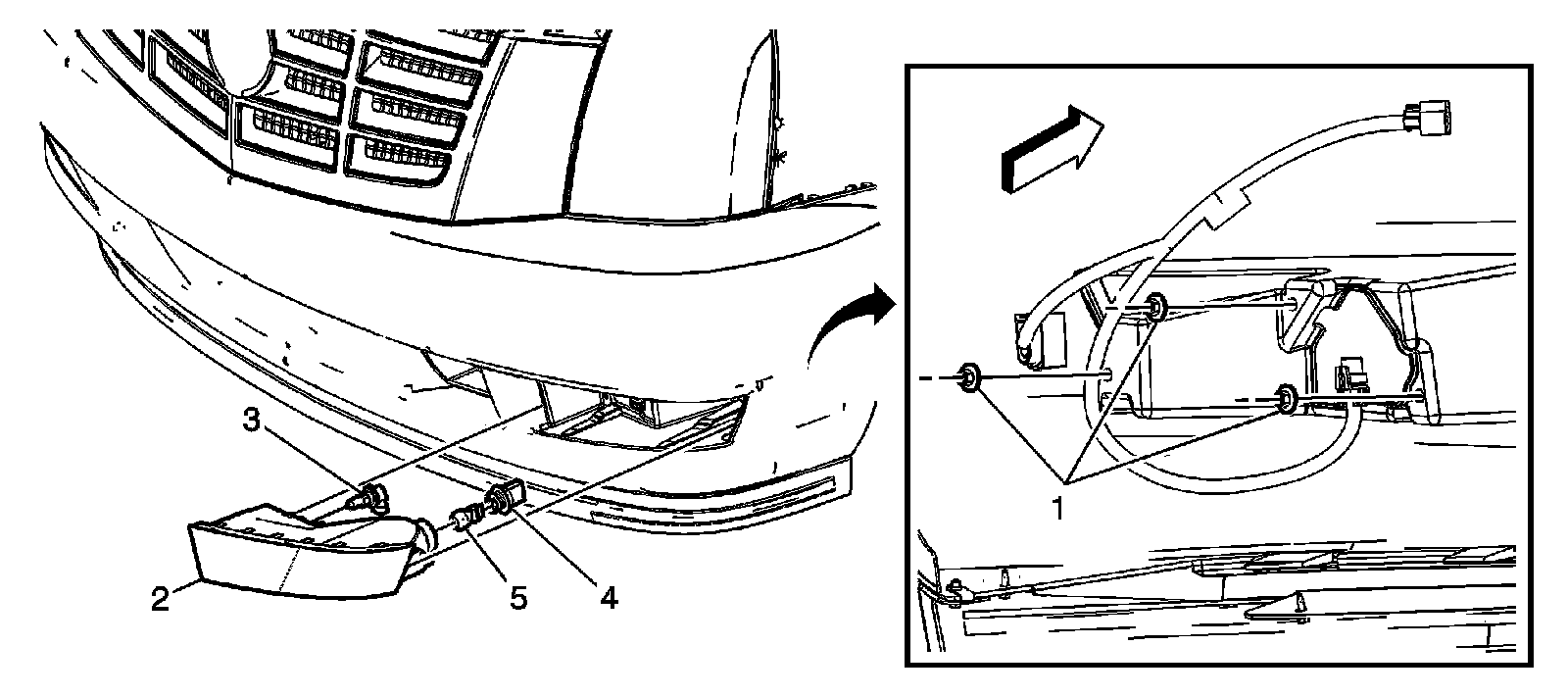 3
2
5
4
1