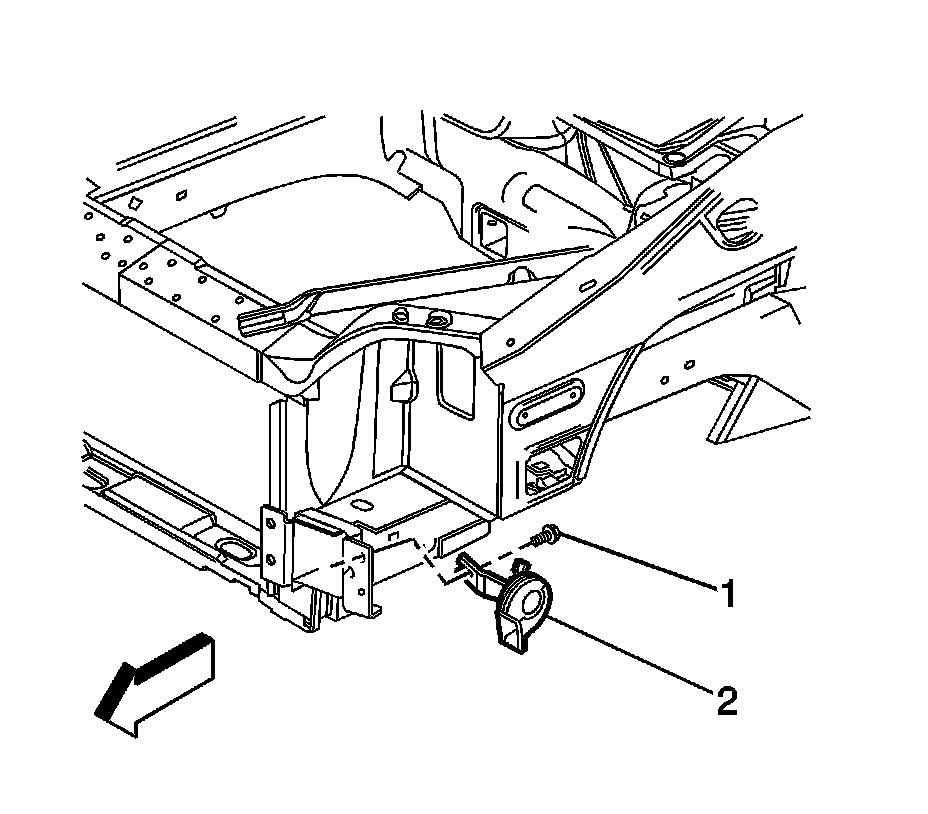 1

2