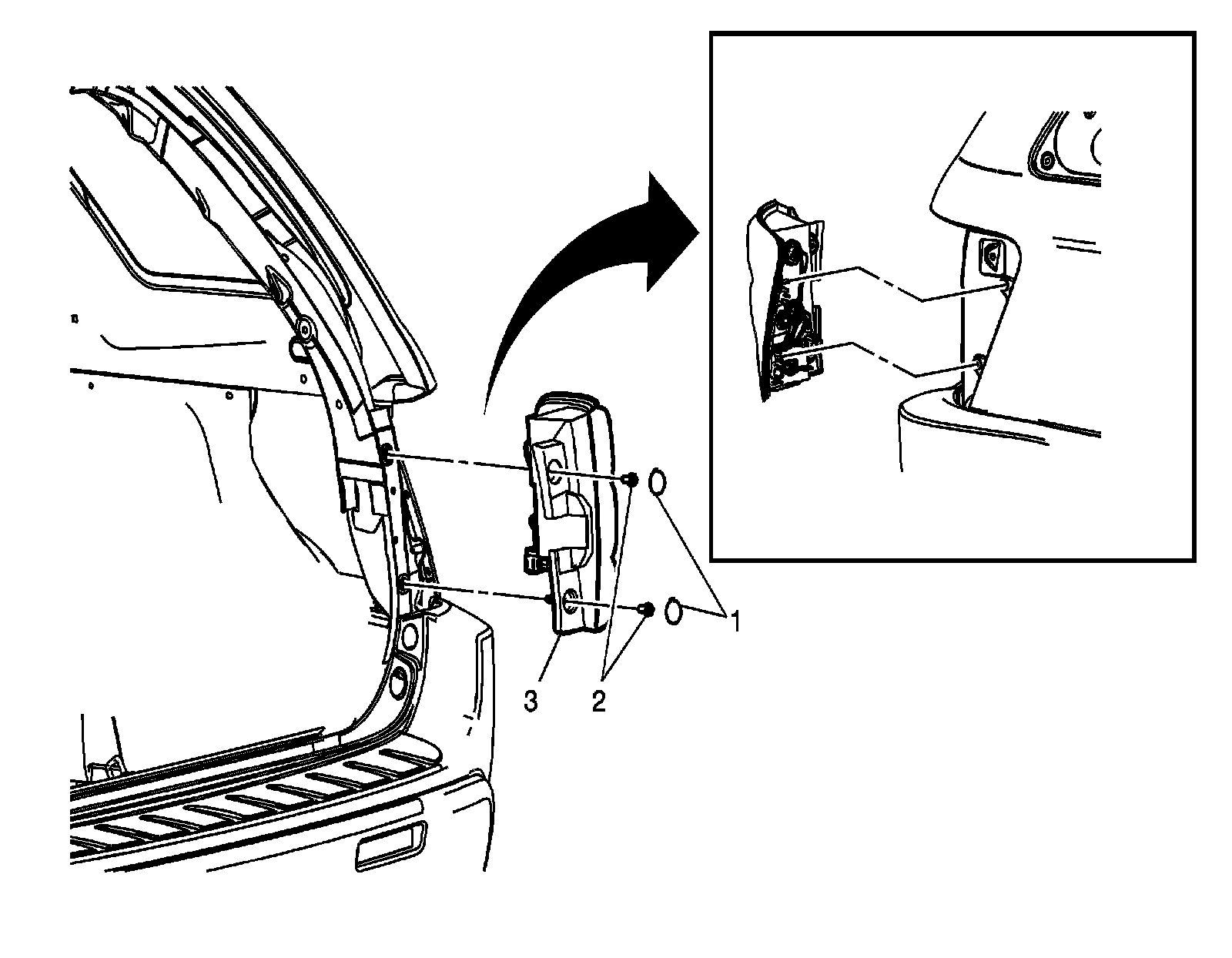 1
3
2