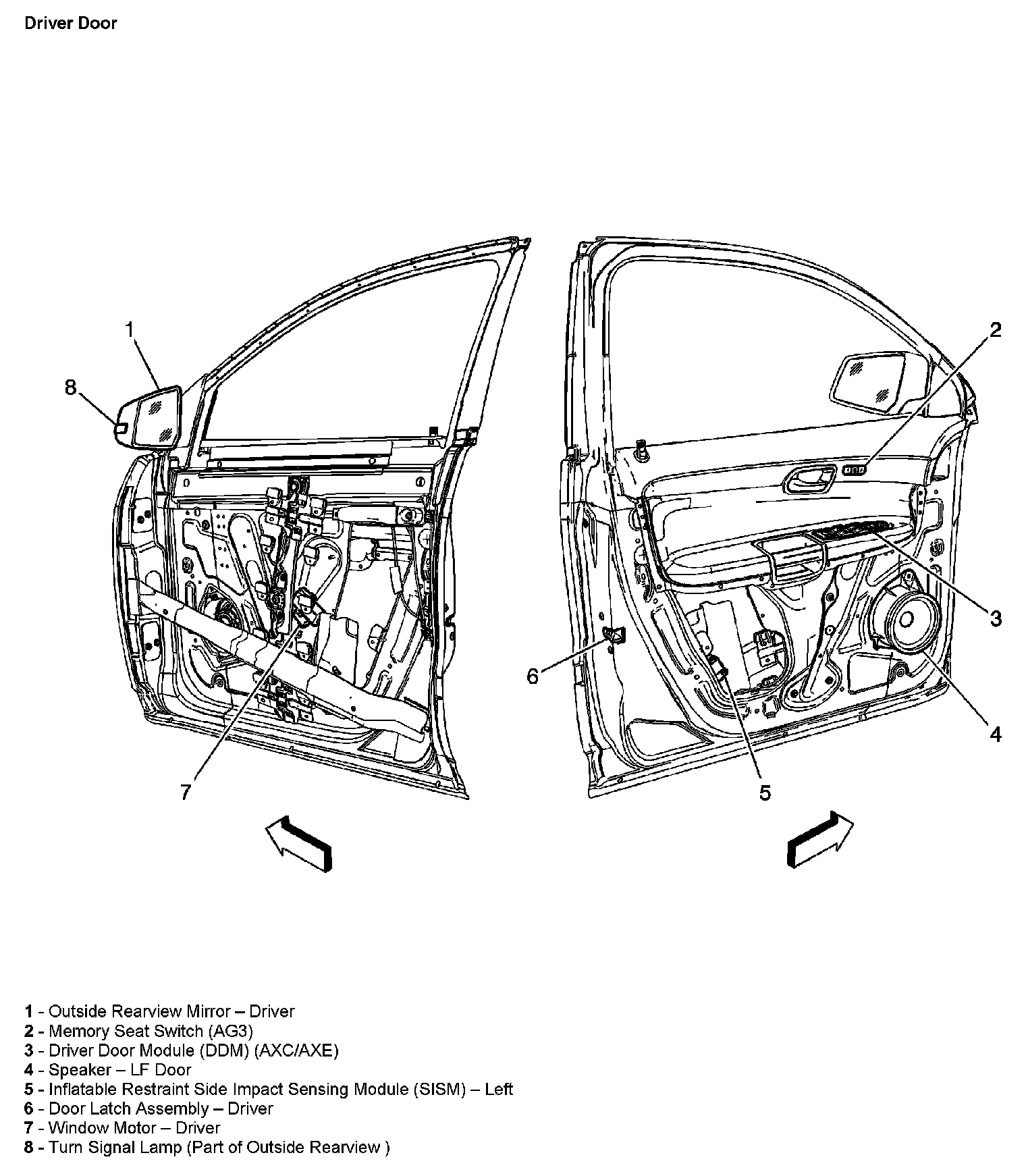 Driver Door

1

8

2

3

6

4

7

5

1 - Outside Rearview Mirror – Driver
2 - Memory Seat Switch (AG3)
3 - Driver Door Module (DDM) (AXC/AXE)
4 - Speaker – LF Door
5 - Inflatable Restraint Side Impact Sensing Module (SISM) – Left
6 - Door Latch Assembly – Driver
7 - Window Motor – Driver
8 - Turn Signal Lamp (Part of Outside Rearview )