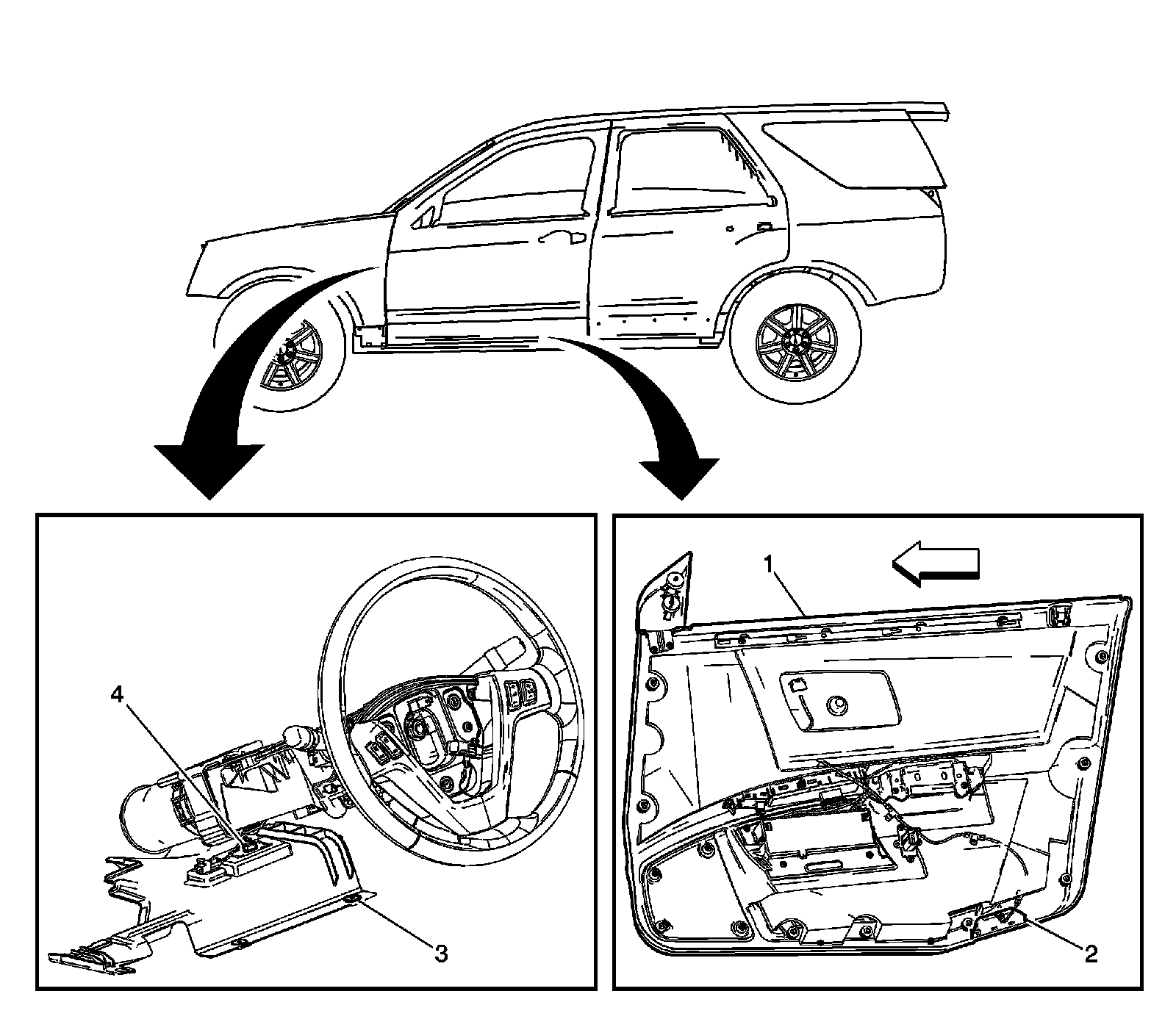 4
3
1
2