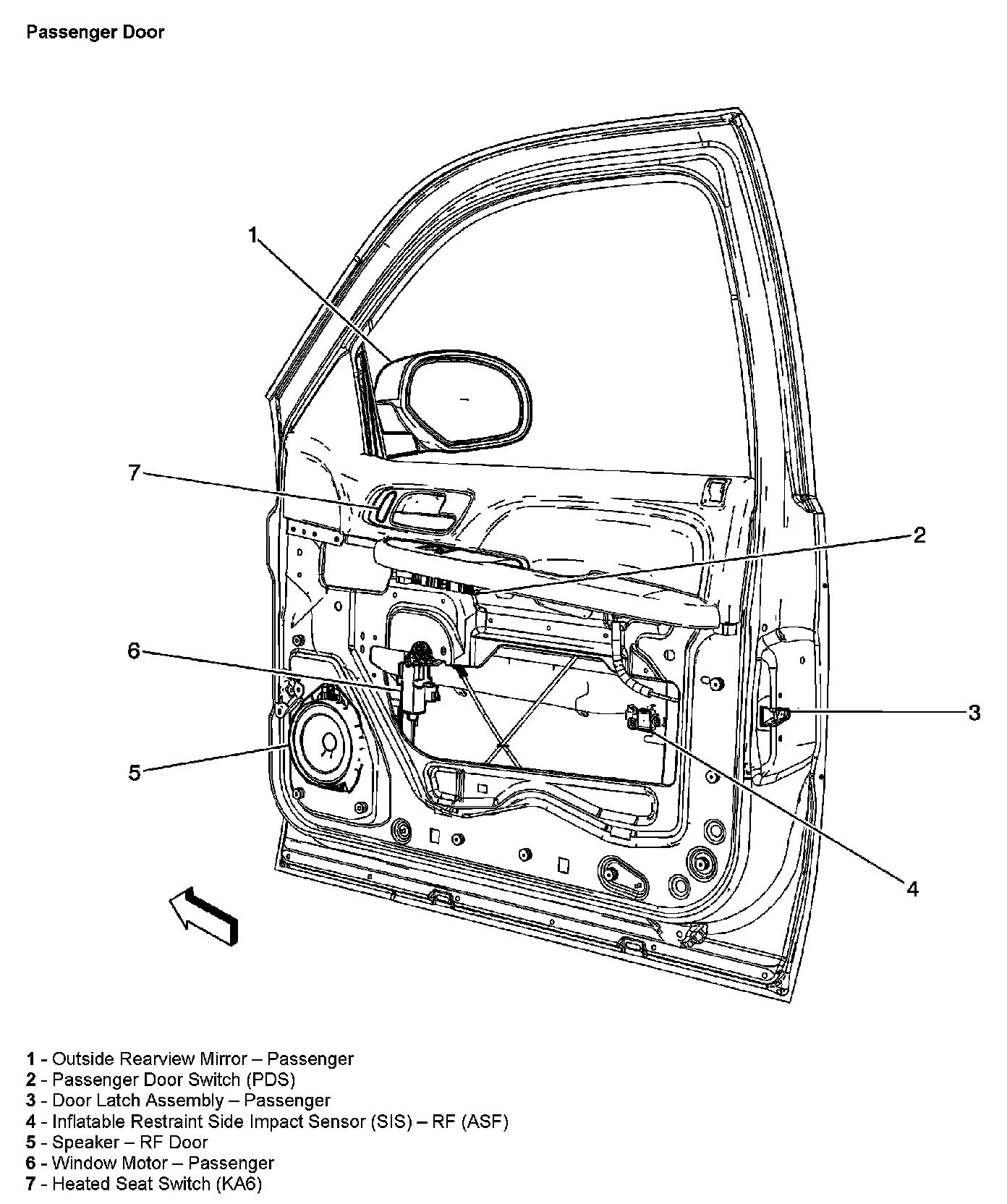 Passenger Door

1

7

2

6

3

5

4

1 - Outside Rearview Mirror – Passenger
2 - Passenger Door Switch (PDS)
3 - Door Latch Assembly – Passenger
4 - Inflatable Restraint Side Impact Sensor (SIS) – RF (ASF)
5 - Speaker – RF Door
6 - Window Motor – Passenger
7 - Heated Seat Switch (KA6)