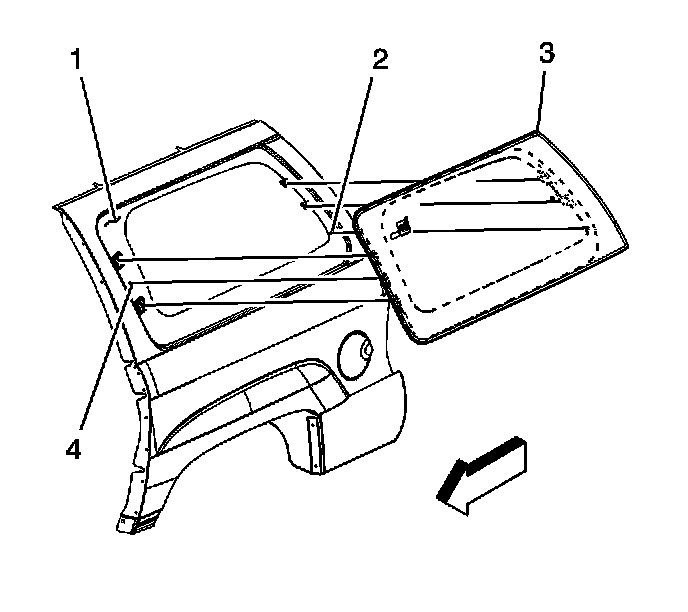 1
2
3
4