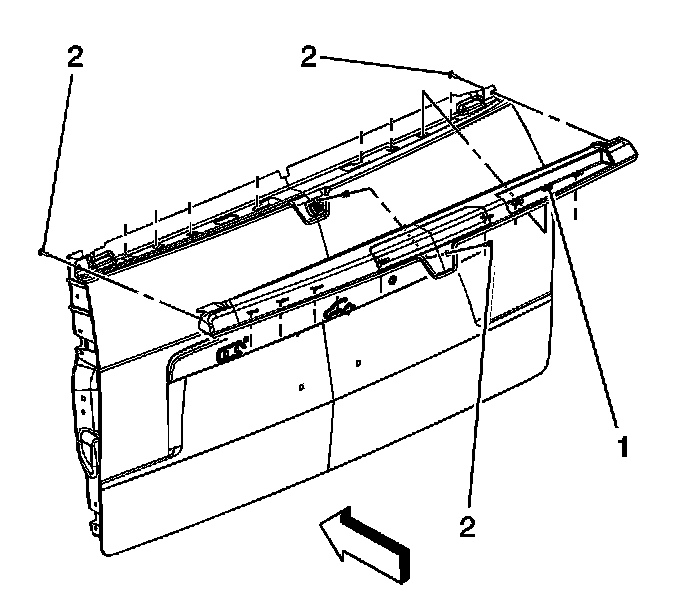 2
2
1
2