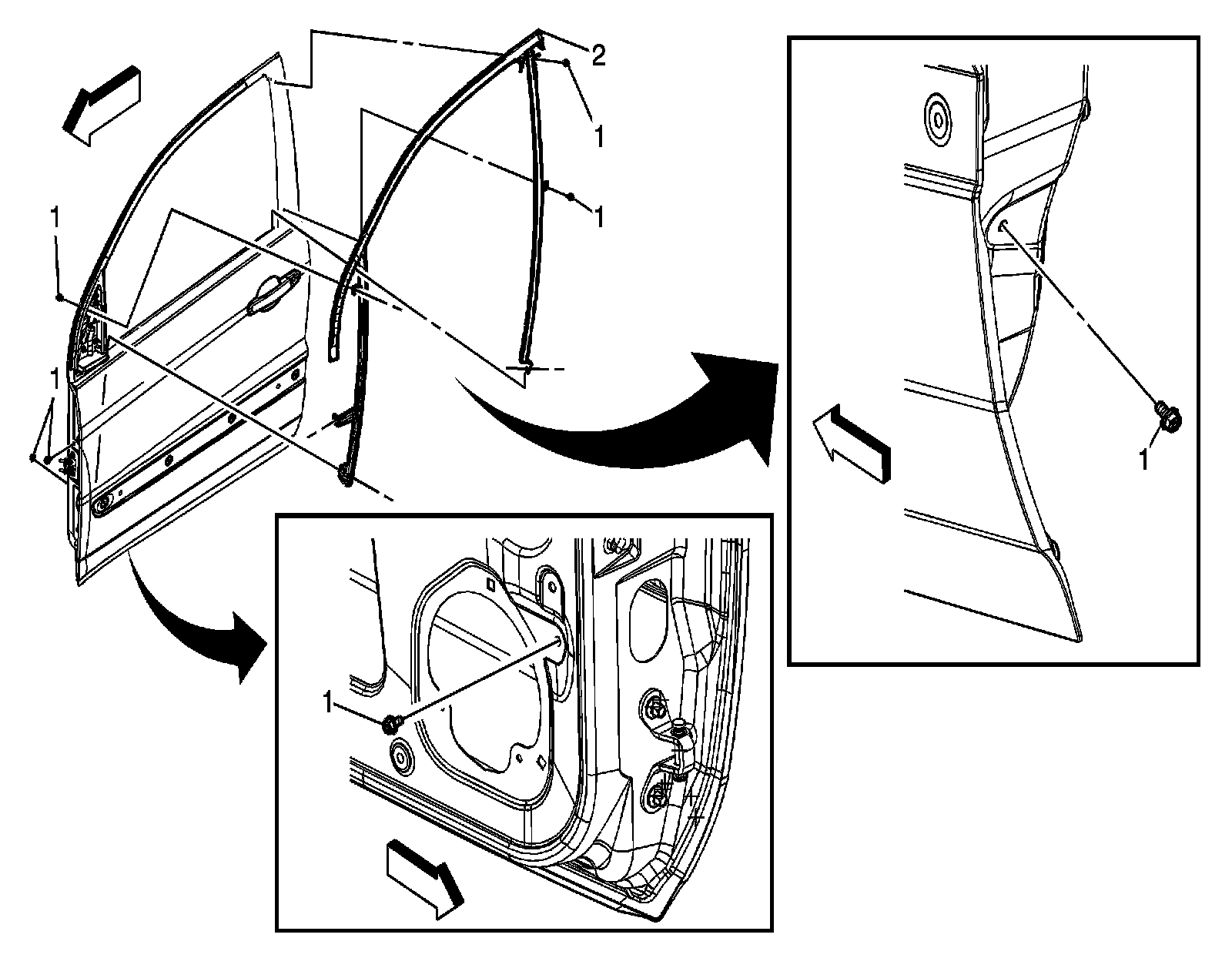 2
1
1
1
1
1
1