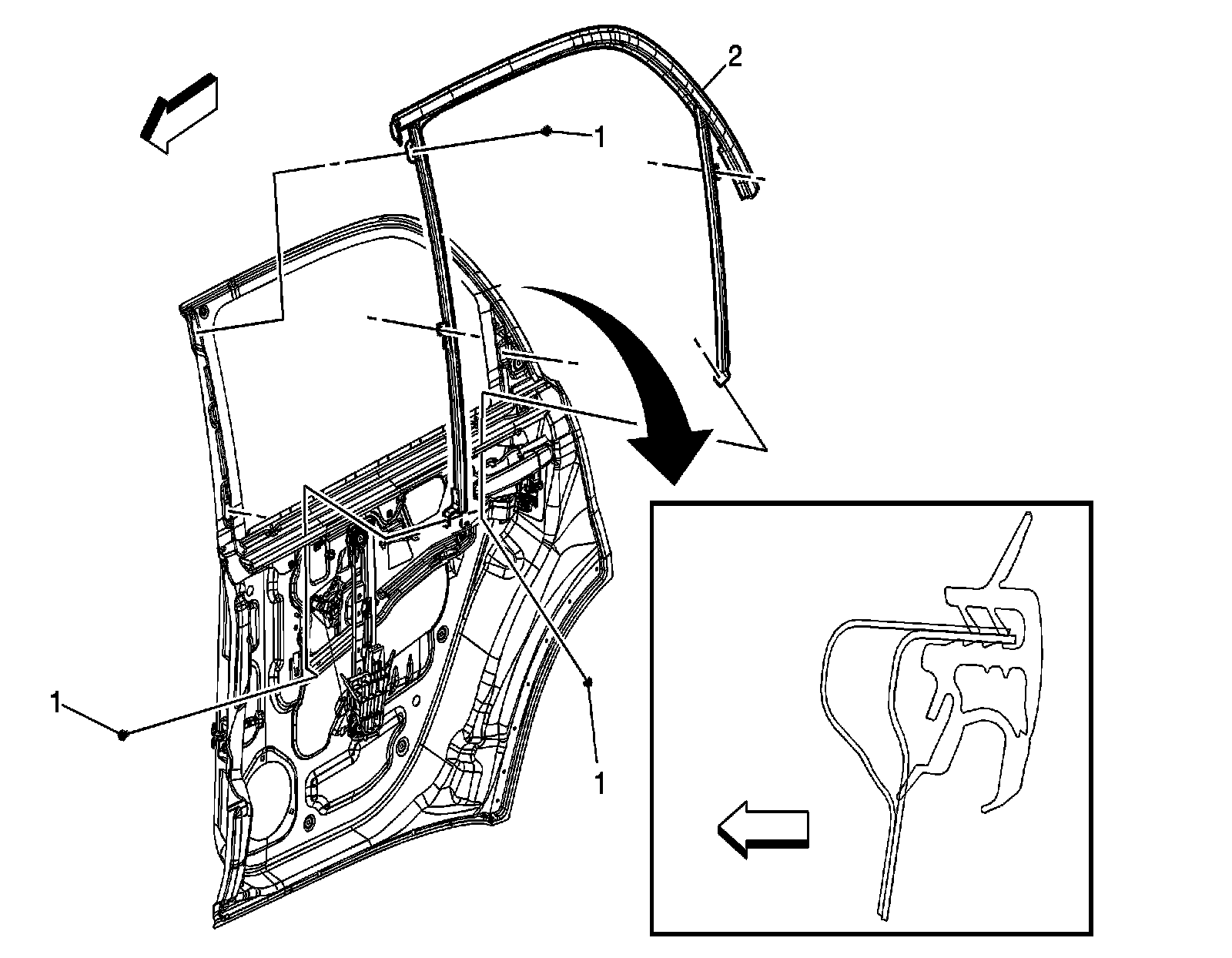 2
1
1
1