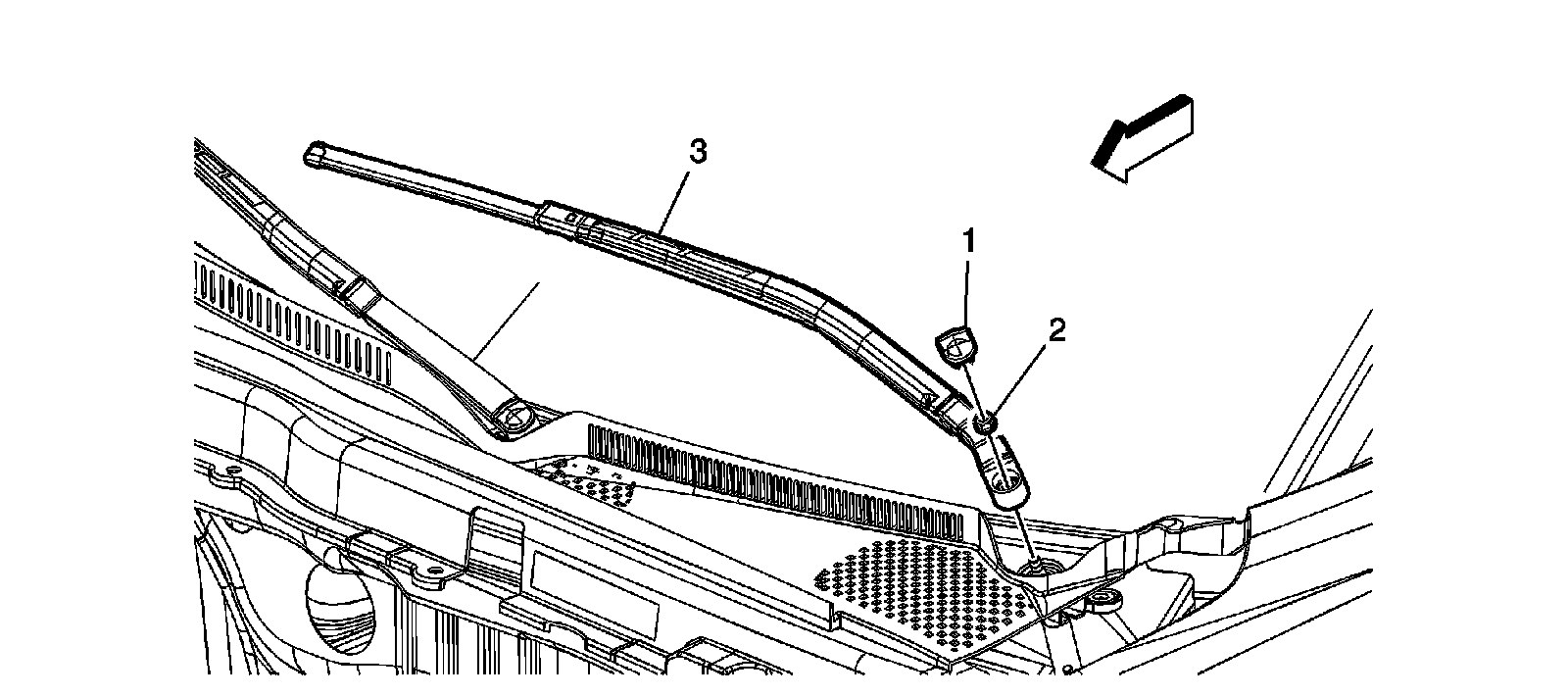 3
1
2