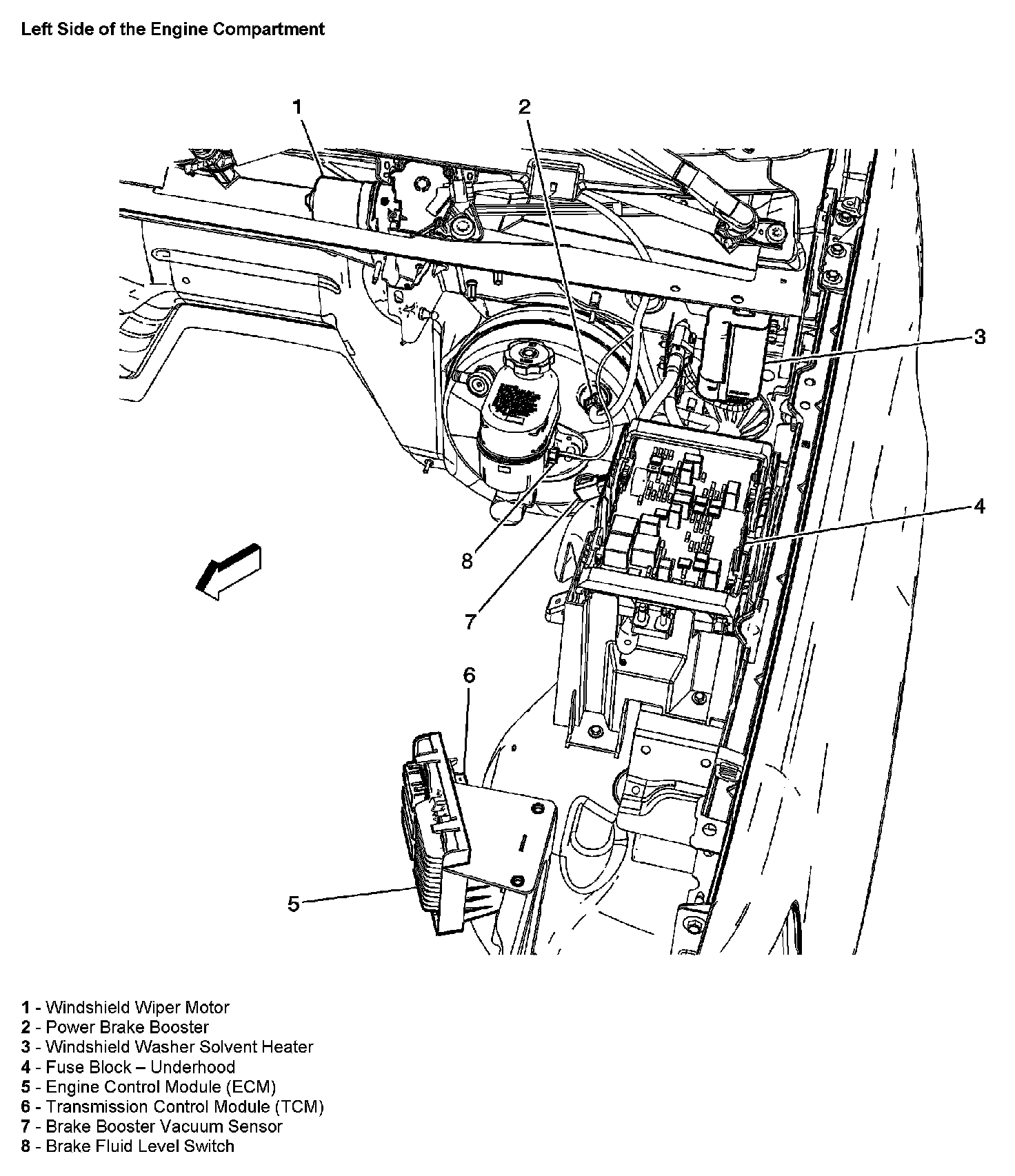 Left Side of the Engine Compartment

1

2

3

4

8

7

6

5

1 - Windshield Wiper Motor
2 - Power Brake Booster
3 - Windshield Washer Solvent Heater
4 - Fuse Block – Underhood
5 - Engine Control Module (ECM)
6 - Transmission Control Module (TCM)
7 - Brake Booster Vacuum Sensor
8 - Brake Fluid Level Switch