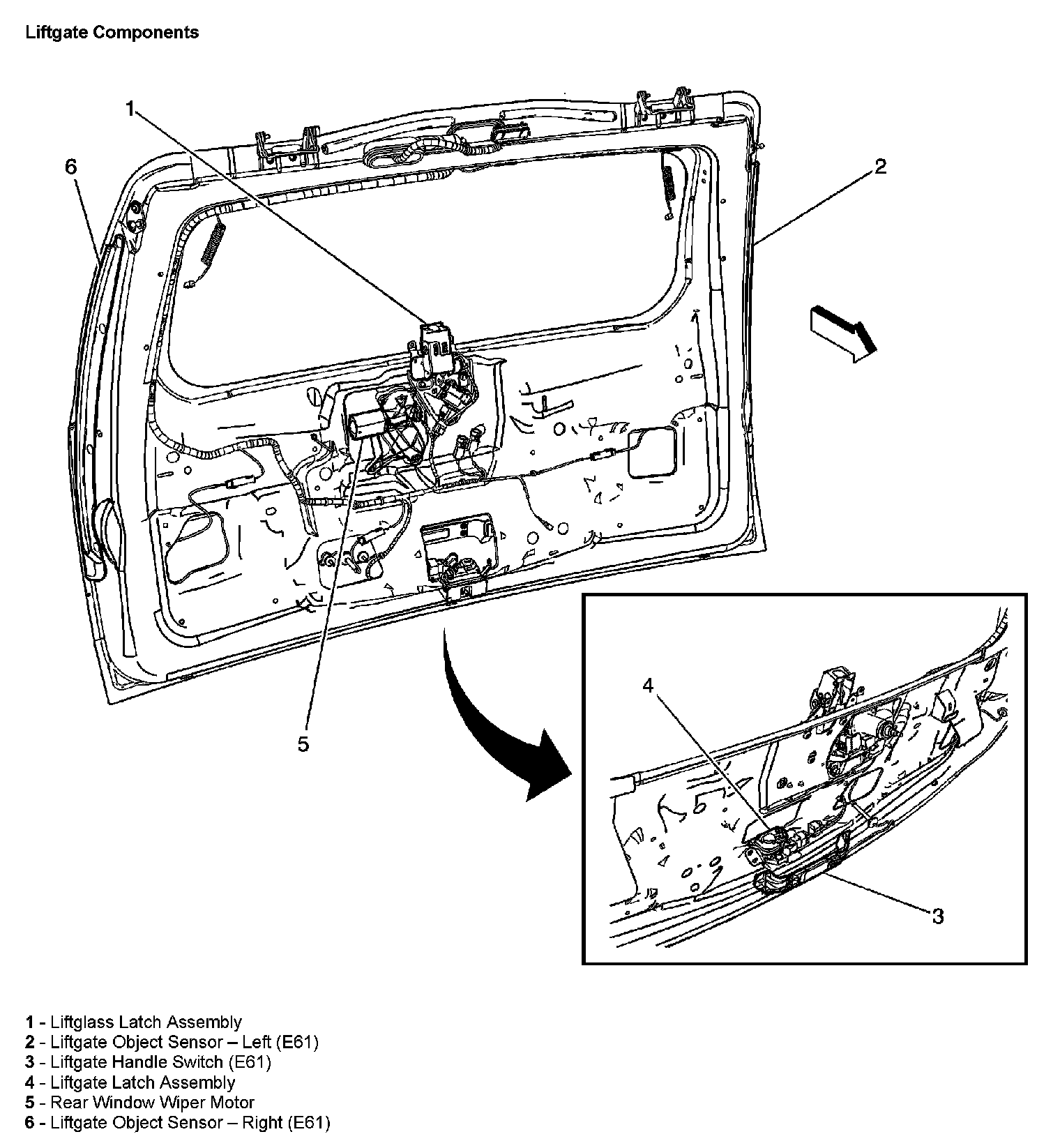 Liftgate Components

1

6

2

5

4

3

1 - Liftglass Latch Assembly
2 - Liftgate Object Sensor – Left (E61)
3 - Liftgate Handle Switch (E61)
4 - Liftgate Latch Assembly
5 - Rear Window Wiper Motor
6 - Liftgate Object Sensor – Right (E61)