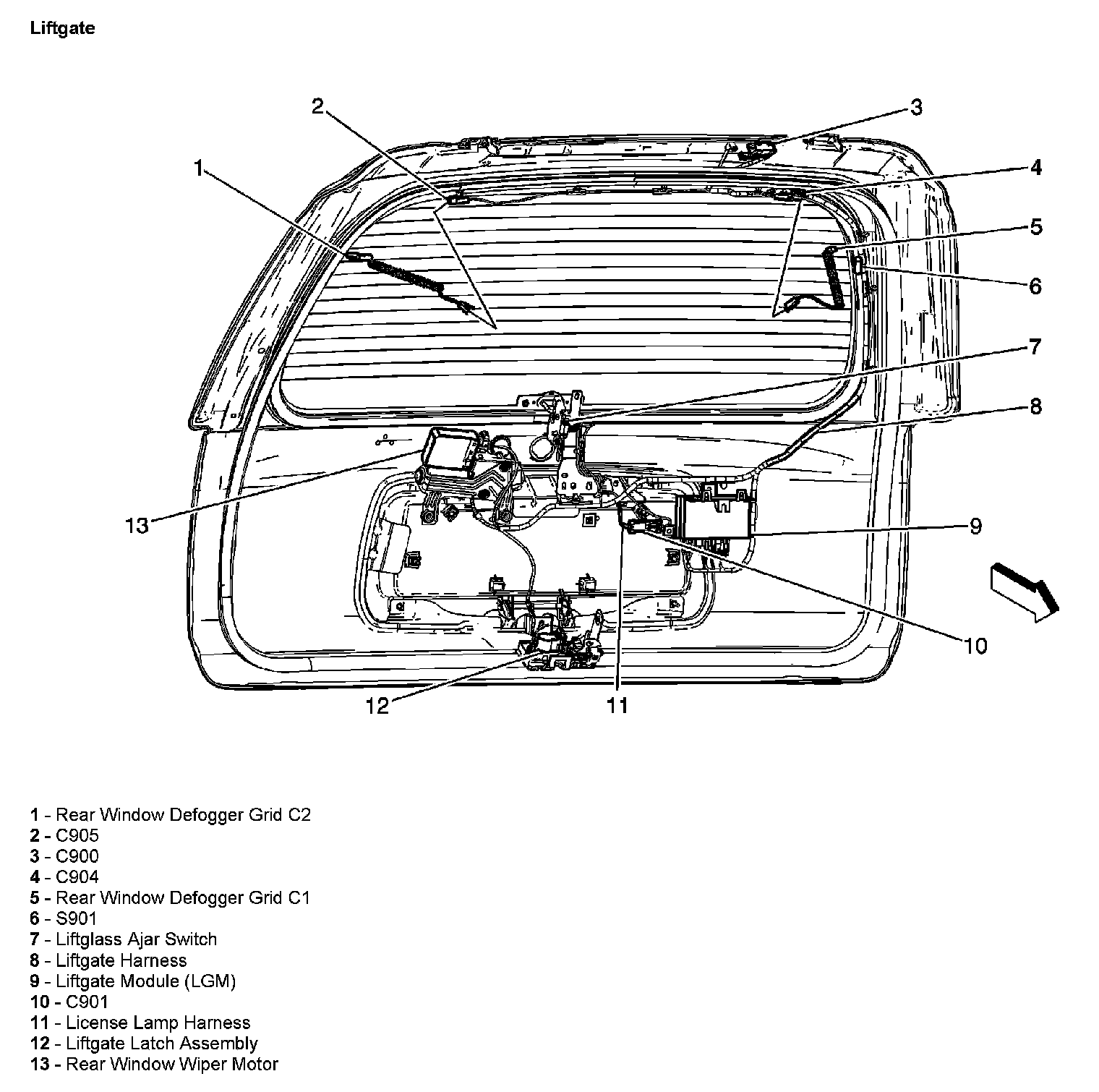 Liftgate

2
3
1
4
5
6
7
8
13
9
10
12
11

1 - Rear Window Defogger Grid C2
2 - C905
3 - C900
4 - C904
5 - Rear Window Defogger Grid C1
6 - S901
7 - Liftglass Ajar Switch
8 - Liftgate Harness
9 - Liftgate Module (LGM)
10 - C901
11 - License Lamp Harness
12 - Liftgate Latch Assembly
13 - Rear Window Wiper Motor