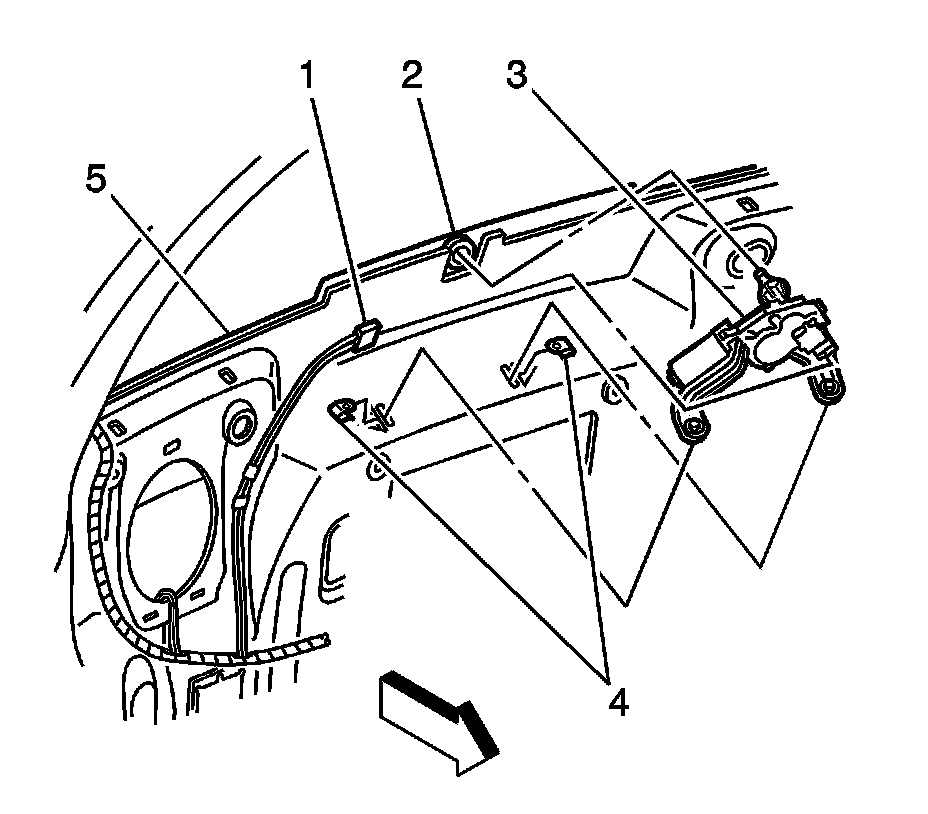 5
1
2
3
4