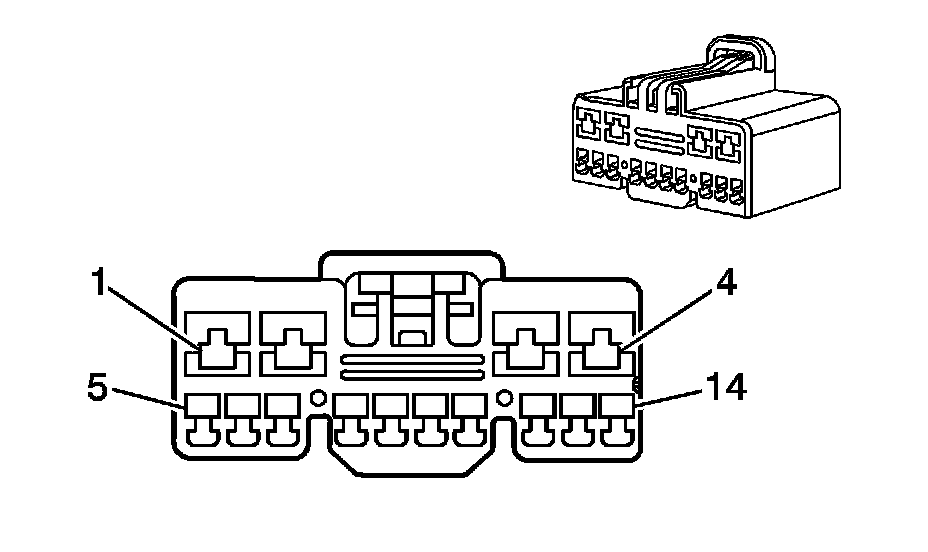 1
4
5
14