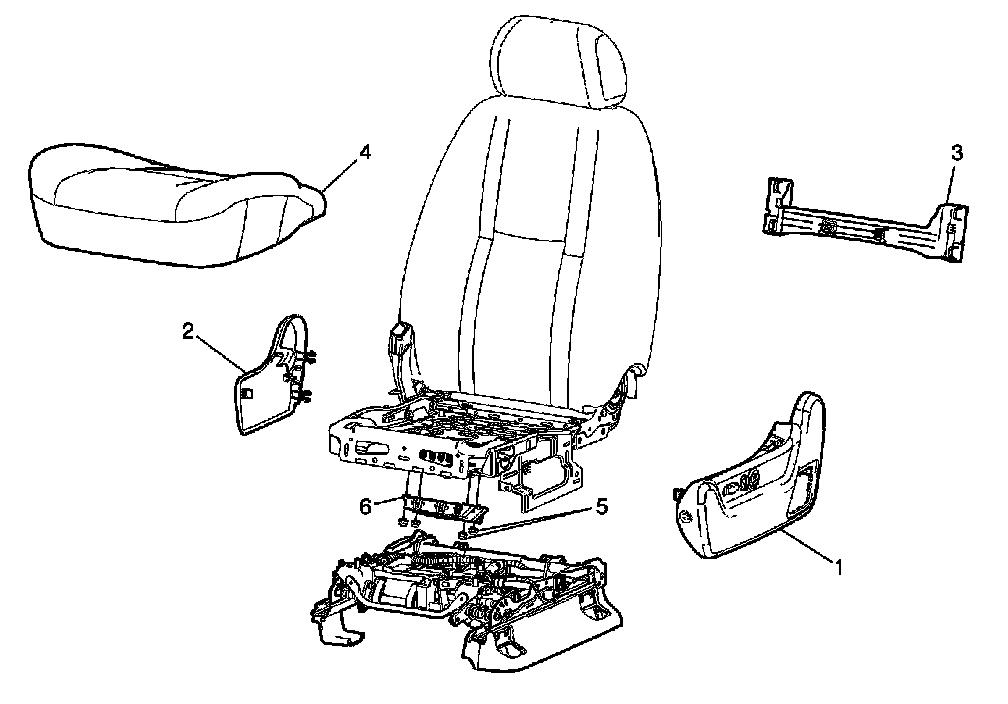 4
3
2
6
5
1