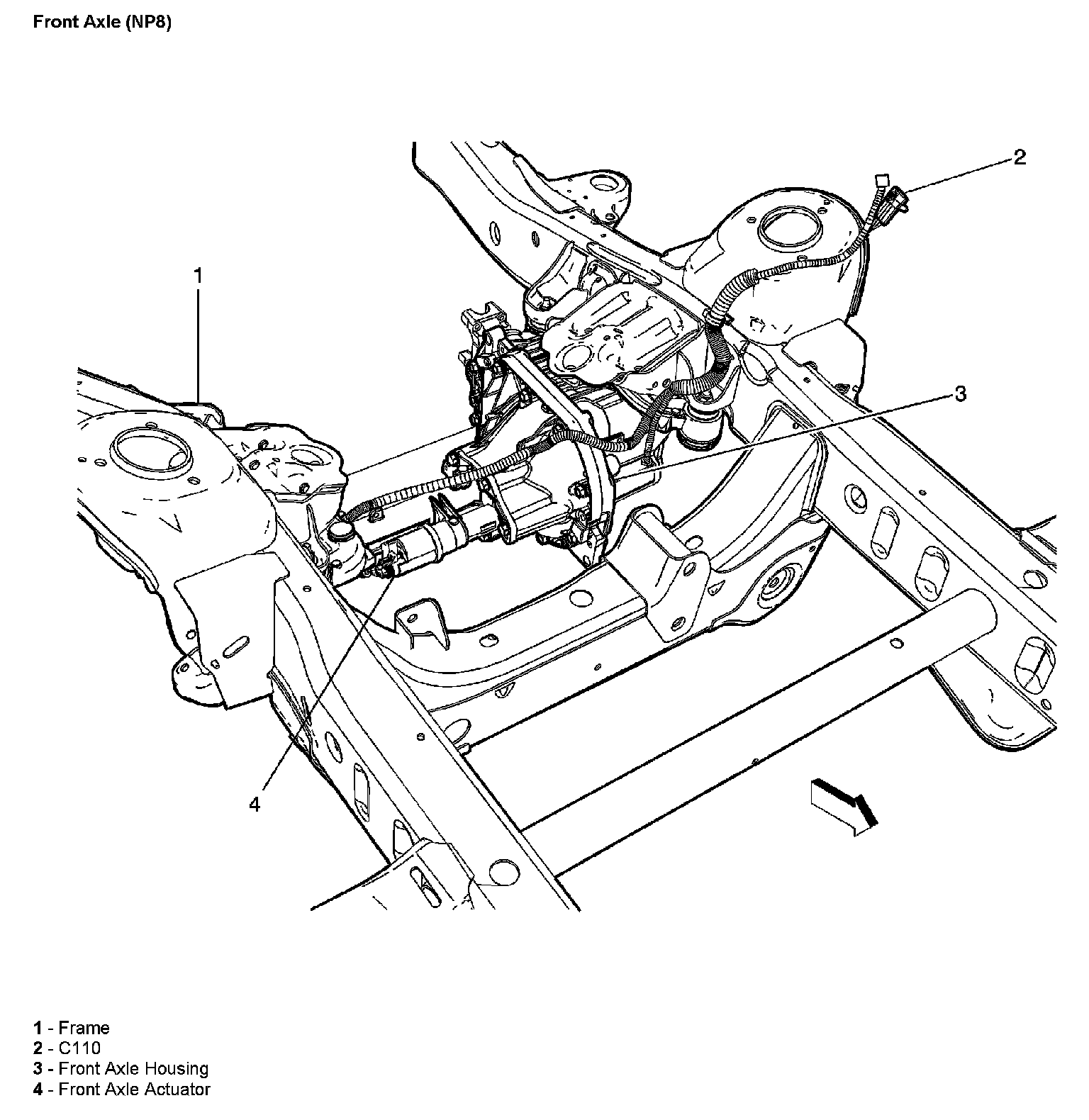 Front Axle (NP8)

2

1

3

4

1 - Frame
2 - C110
3 - Front Axle Housing
4 - Front Axle Actuator