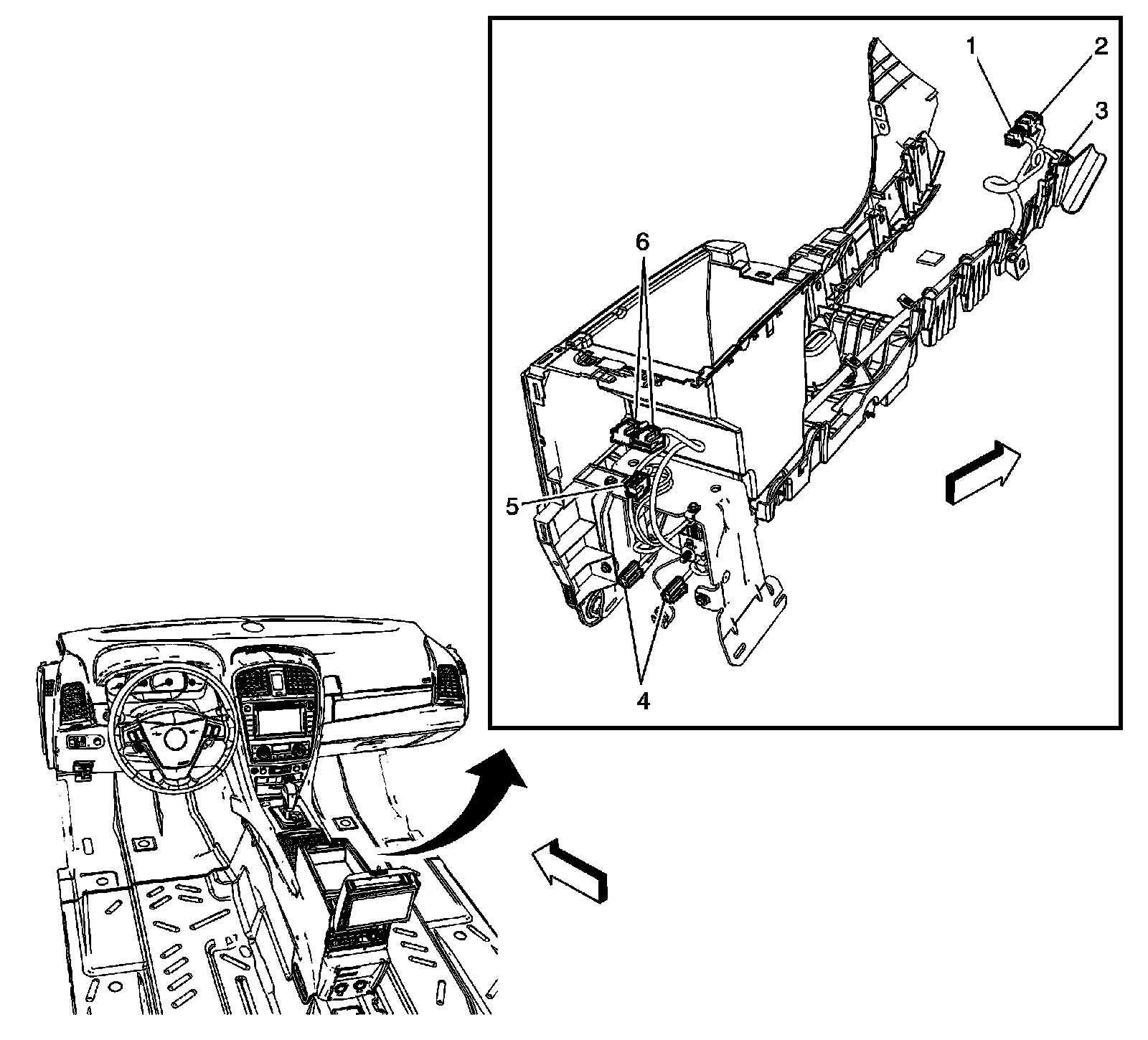 1
2
3
6
5
4