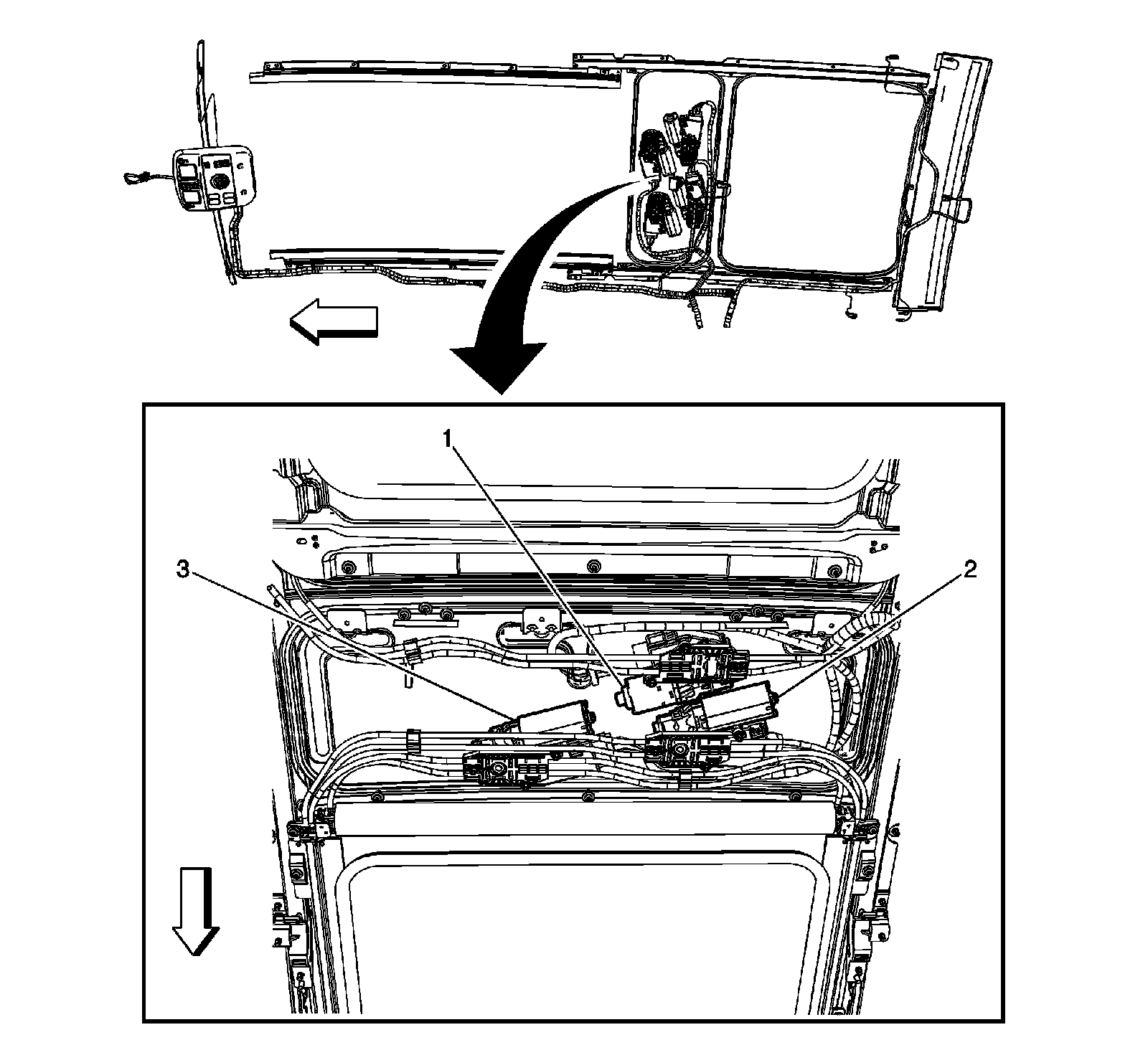 1
3
2