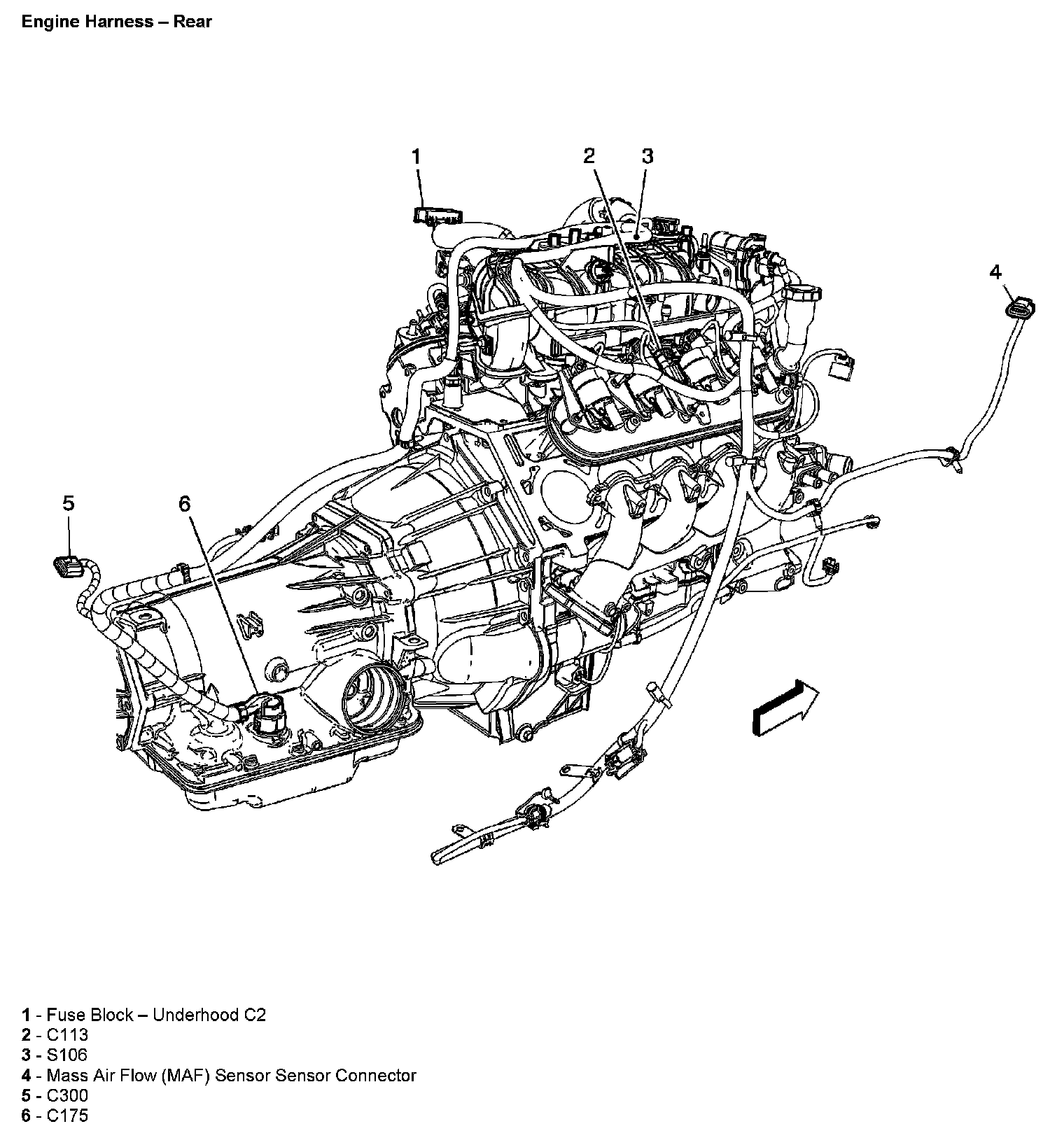 Engine Harness – Rear

1

2

3

4

5

6

1 - Fuse Block – Underhood C2
2 - C113
3 - S106
4 - Mass Air Flow (MAF) Sensor Sensor Connector
5 - C300
6 - C175