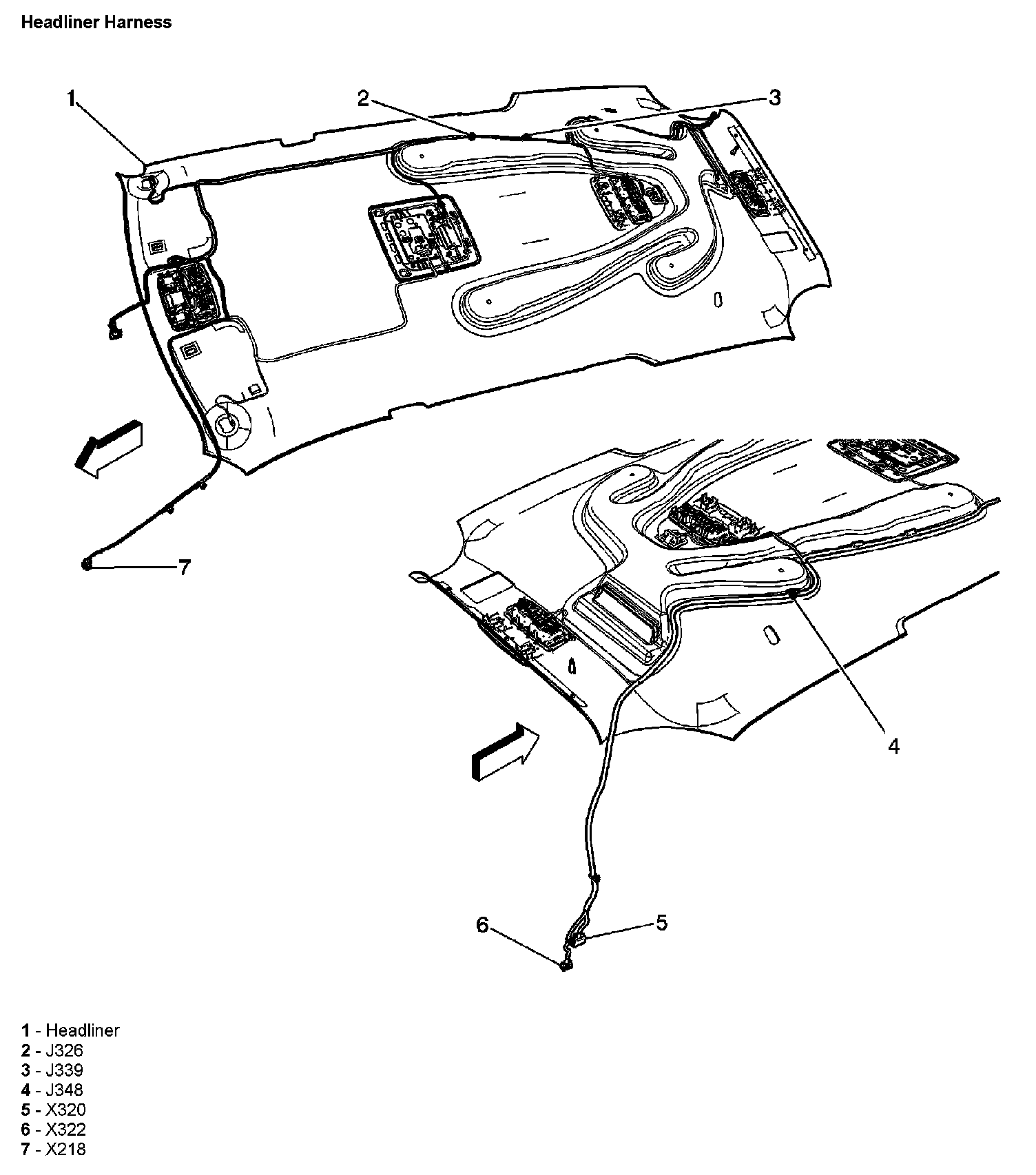 Headliner Harness

1
2
3
7
4
6
5

1 - Headliner
2 - J326
3 - J339
4 - J348
5 - X320
6 - X322
7 - X218