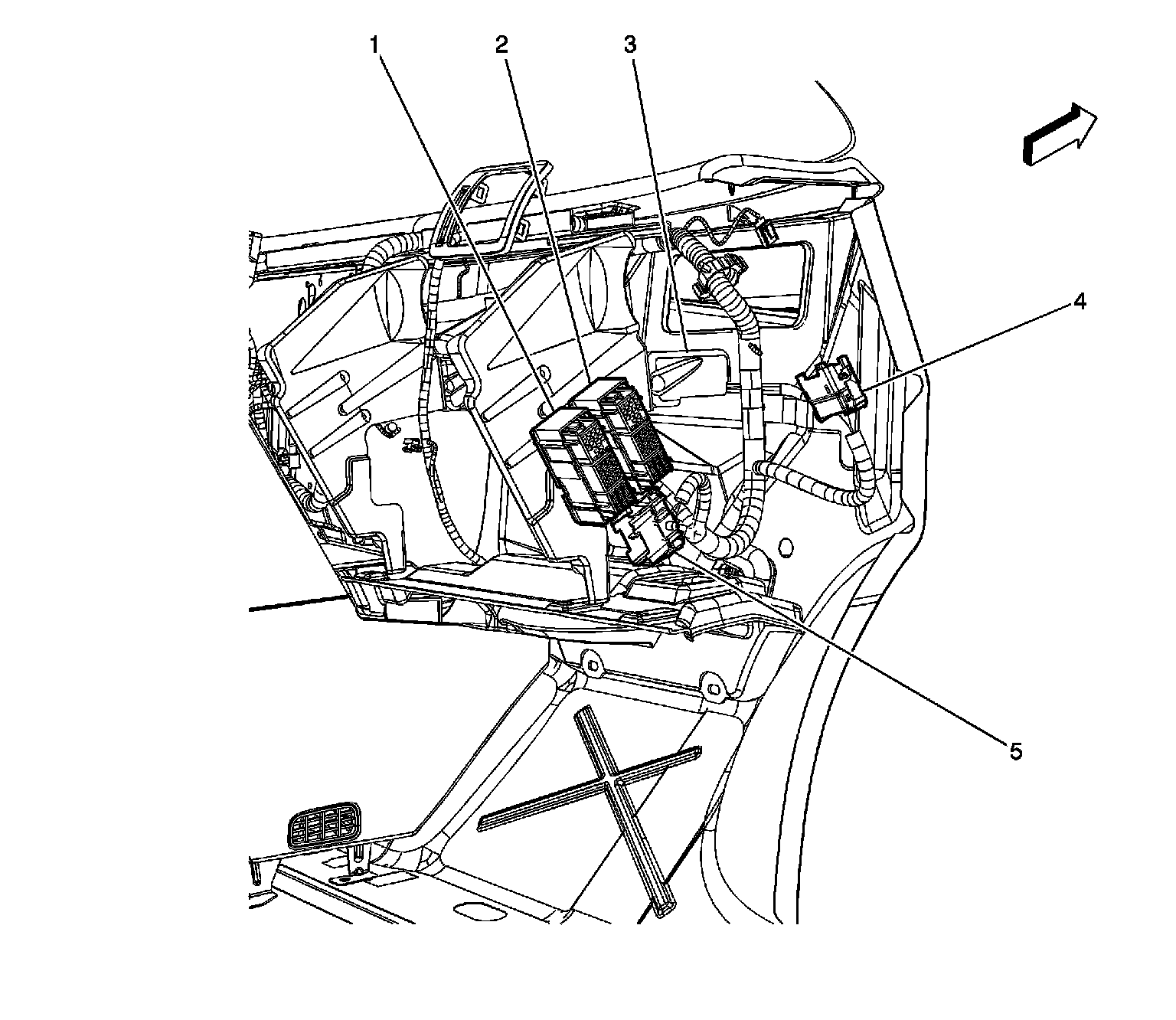 1
2
3
4
5