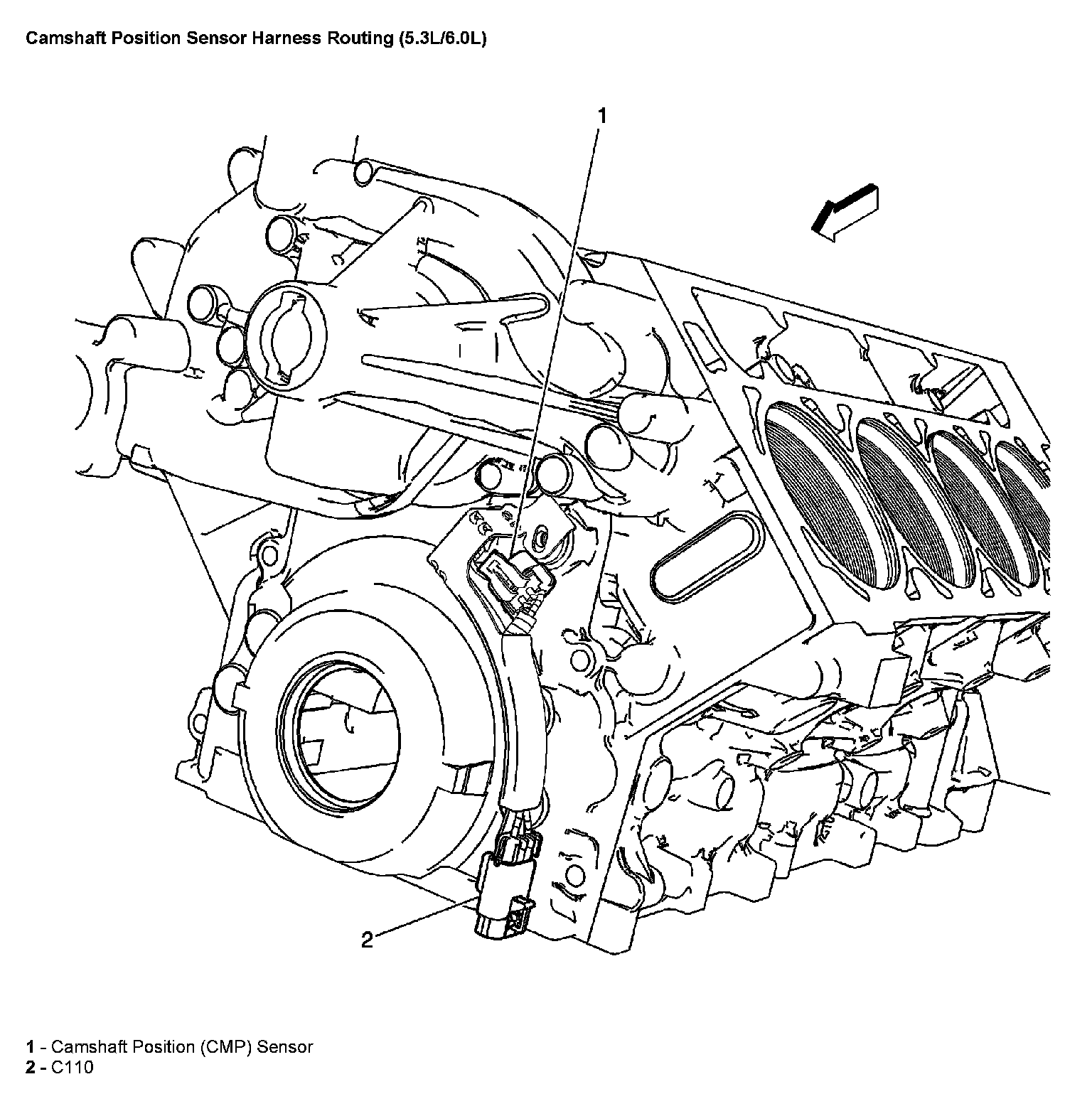 Camshaft Position Sensor Harness Routing (5.3L/6.0L)

1

2

1 - Camshaft Position (CMP) Sensor
2 - C110