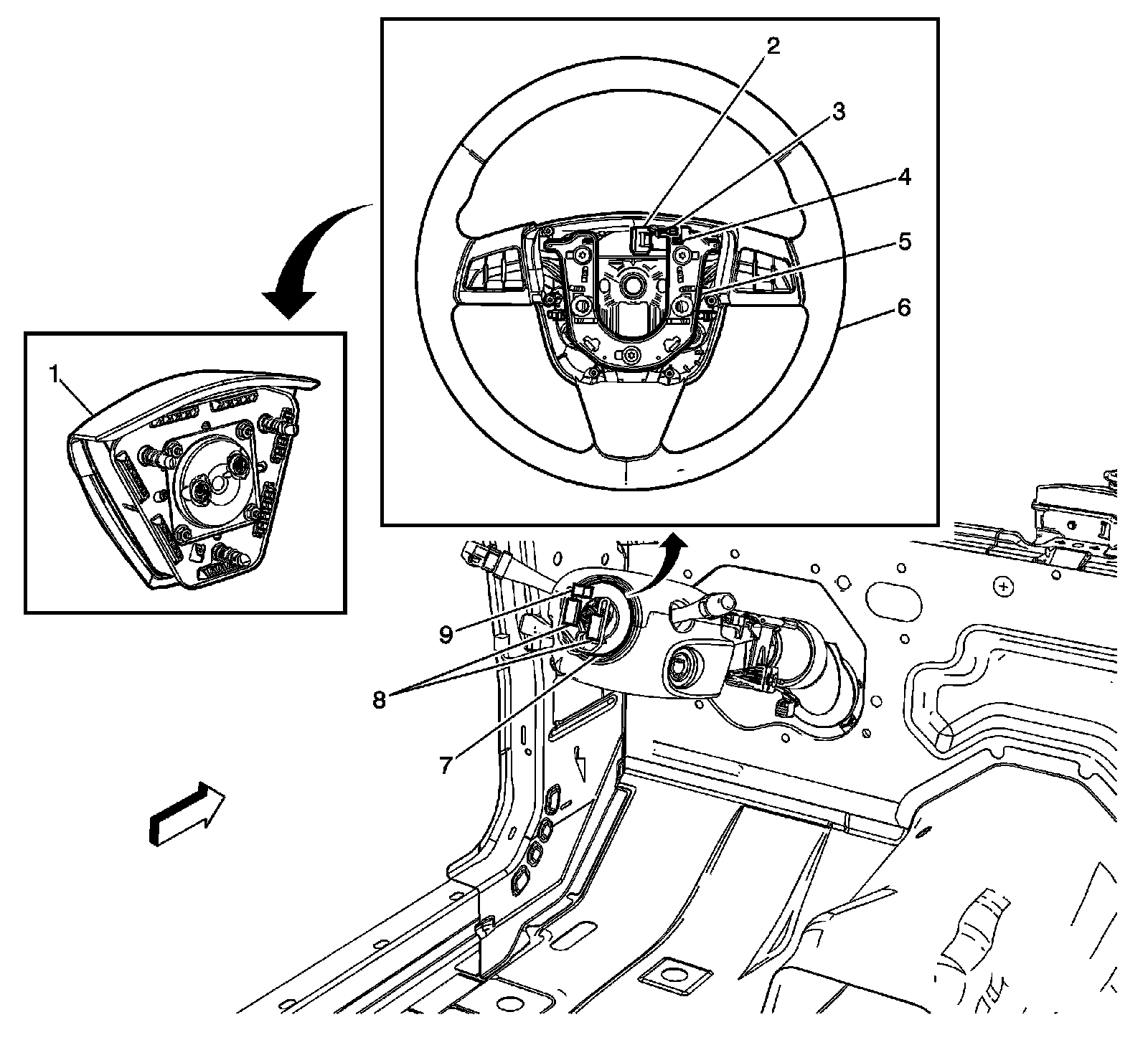 2
3
4
5
6
1
9
8
7