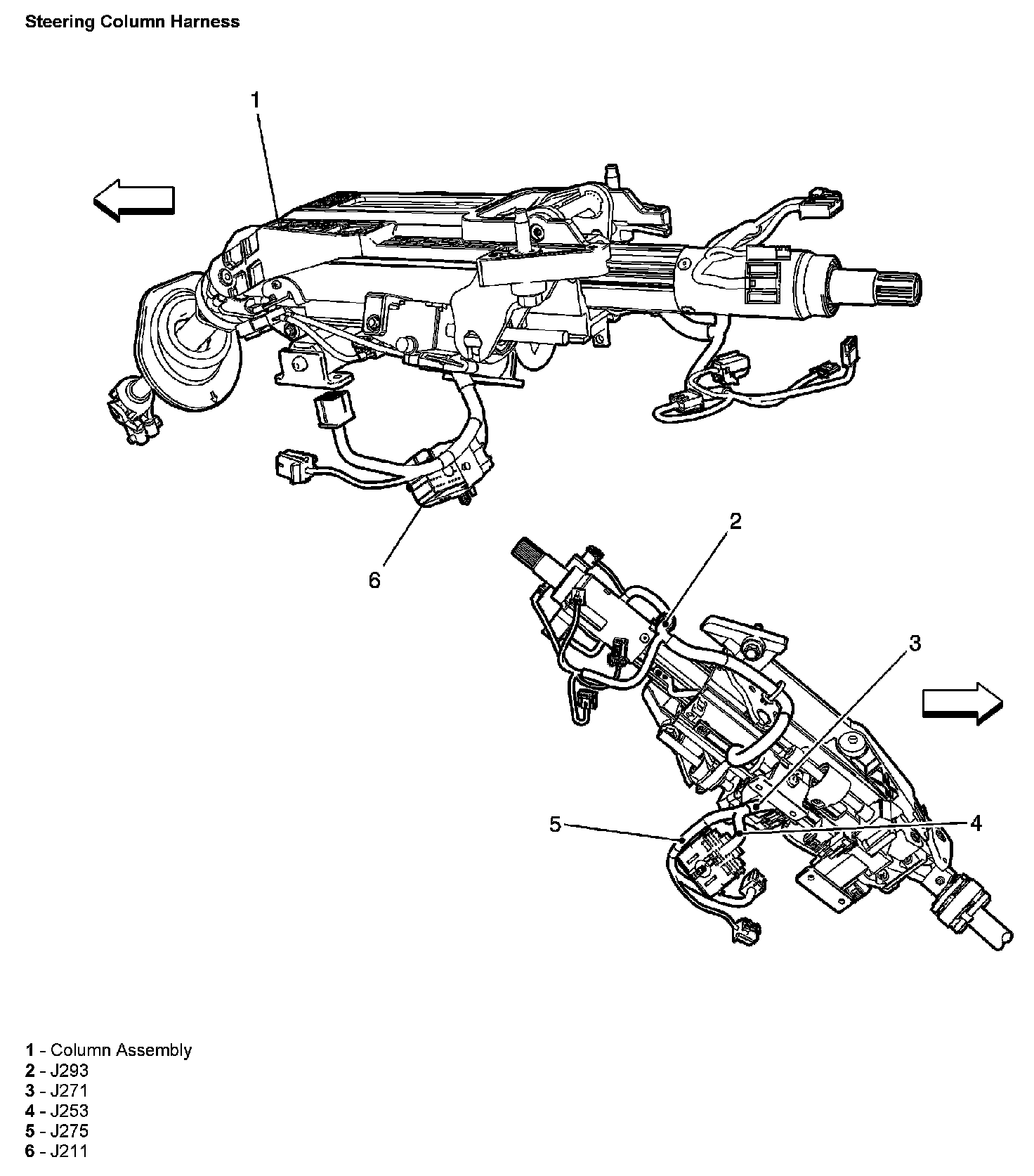 Steering Column Harness

1

6

2

3

5

4

1 - Column Assembly
2 - J293
3 - J271
4 - J253
5 - J275
6 - J211