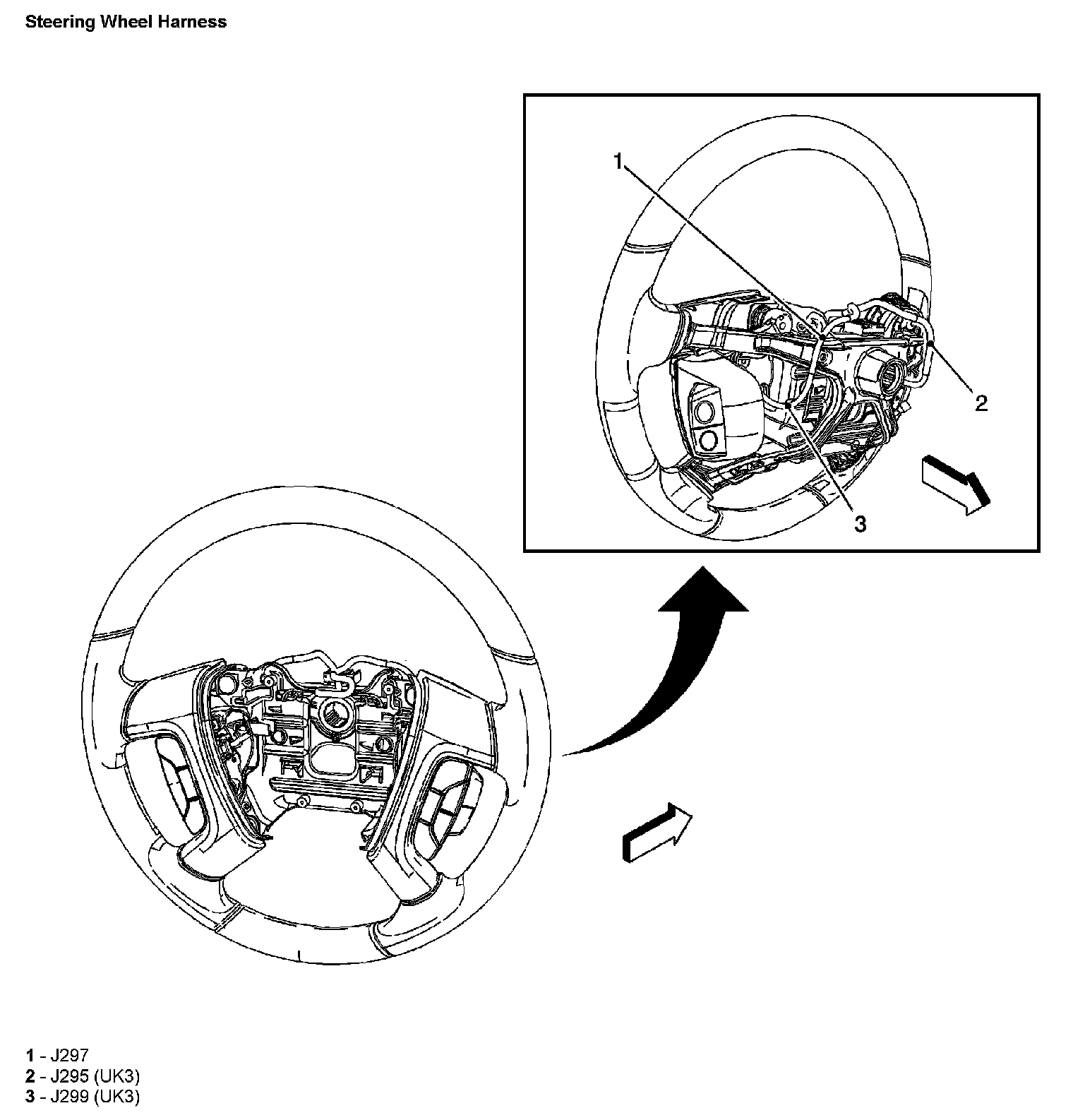 Steering Wheel Harness

1

2

3

1 - J297
2 - J295 (UK3)
3 - J299 (UK3)