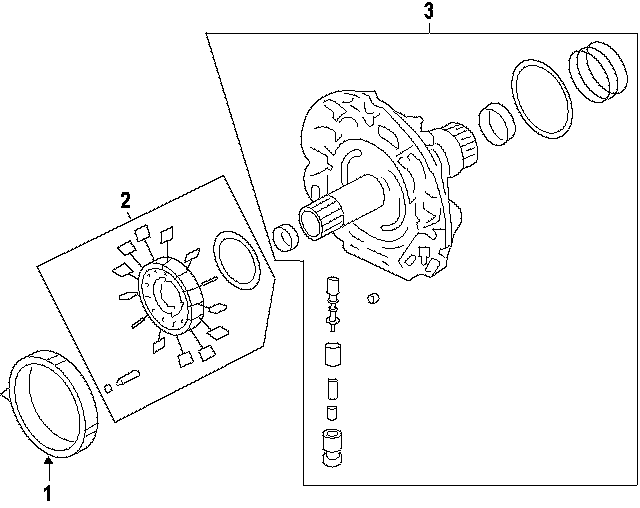 3
2
1