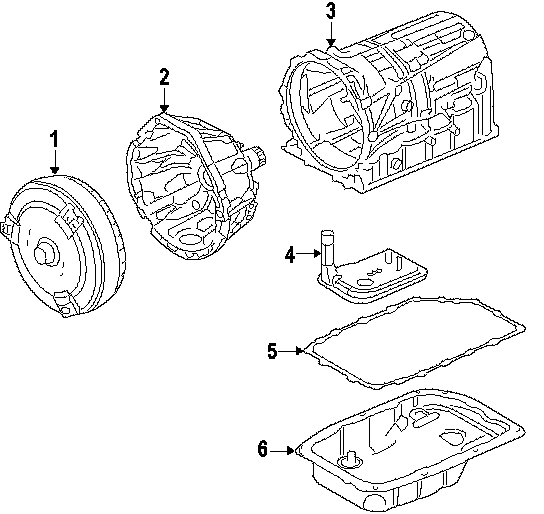 3
2
1
4
5
6