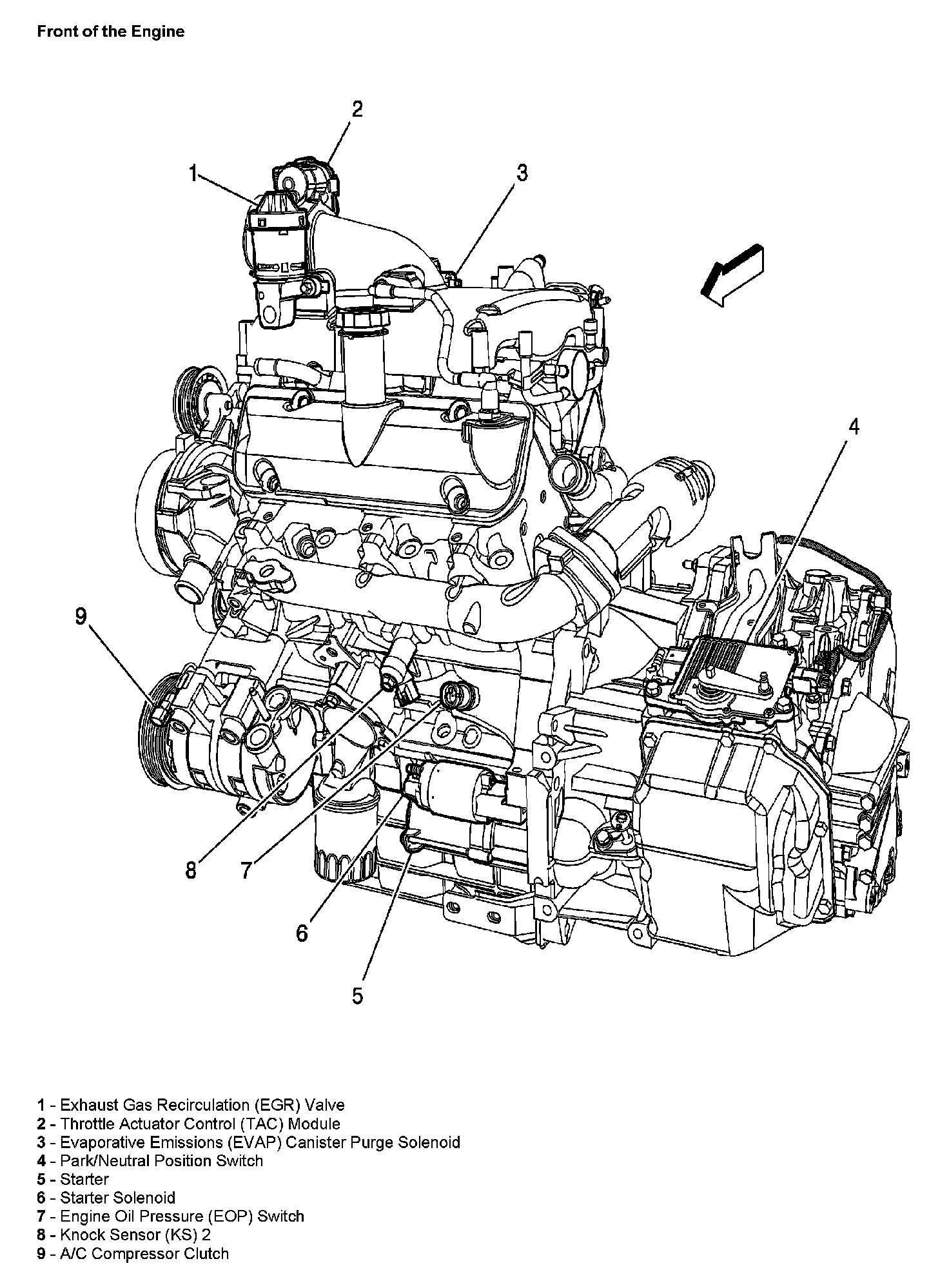 Front of the Engine

2
1
3
4
9
8
7
6
5

1 - Exhaust Gas Recirculation (EGR) Valve
2 - Throttle Actuator Control (TAC) Module
3 - Evaporative Emissions (EVAP) Canister Purge Solenoid
4 - Park/Neutral Position Switch
5 - Starter
6 - Starter Solenoid
7 - Engine Oil Pressure (EOP) Switch
8 - Knock Sensor (KS) 2
9 - A/C Compressor Clutch