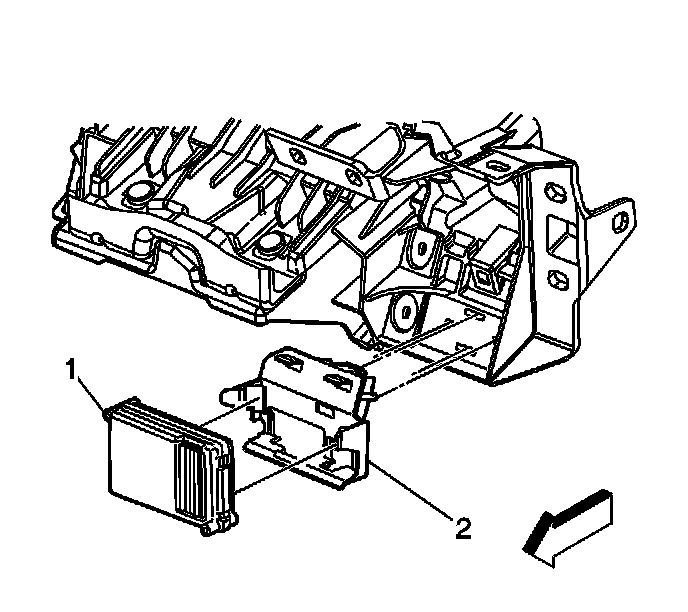 1
2