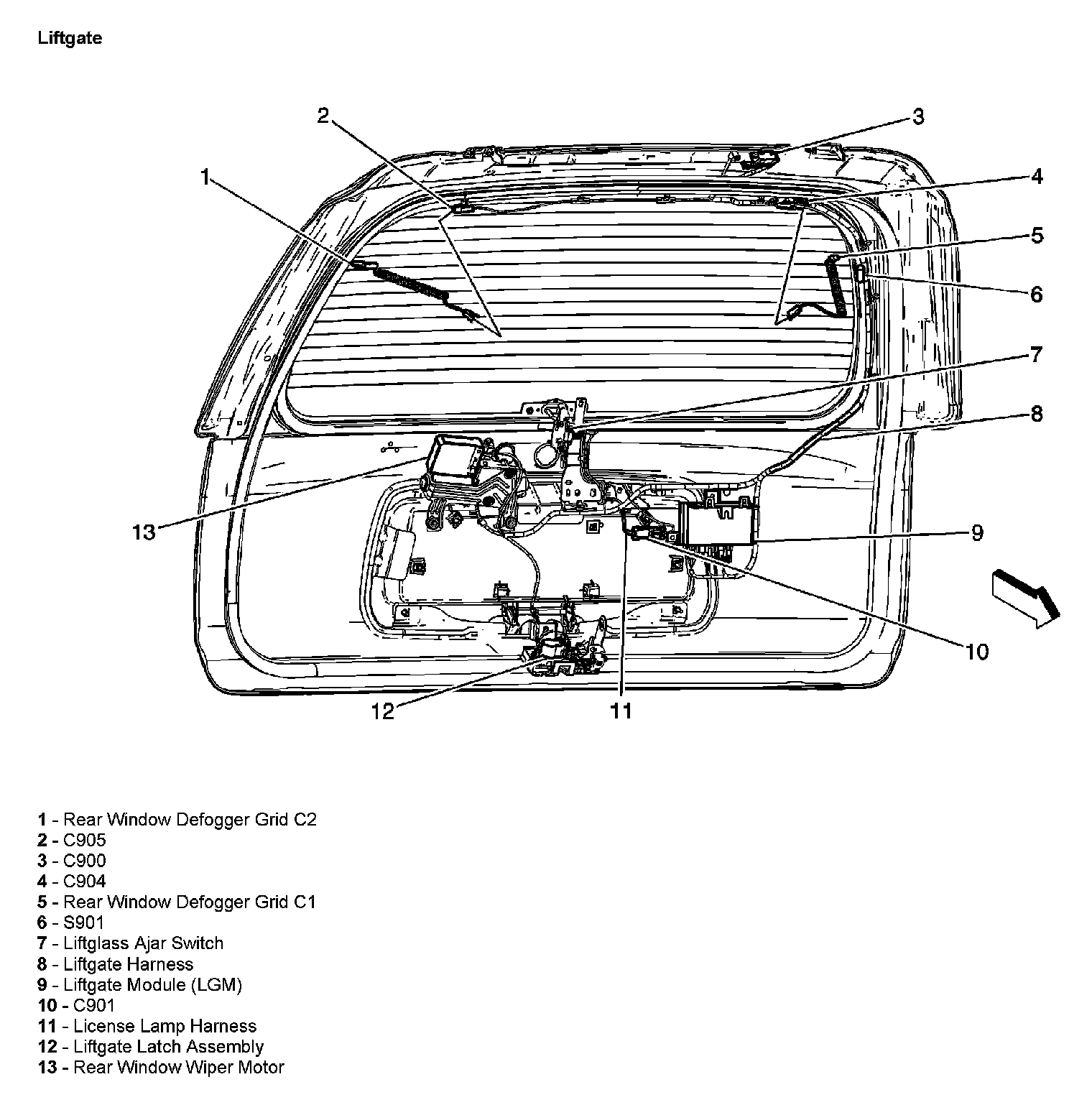 Liftgate

2
3
1
4
5
6
7
8
13
9
10
12
11

1 - Rear Window Defogger Grid C2
2 - C905
3 - C900
4 - C904
5 - Rear Window Defogger Grid C1
6 - S901
7 - Liftglass Ajar Switch
8 - Liftgate Harness
9 - Liftgate Module (LGM)
10 - C901
11 - License Lamp Harness
12 - Liftgate Latch Assembly
13 - Rear Window Wiper Motor