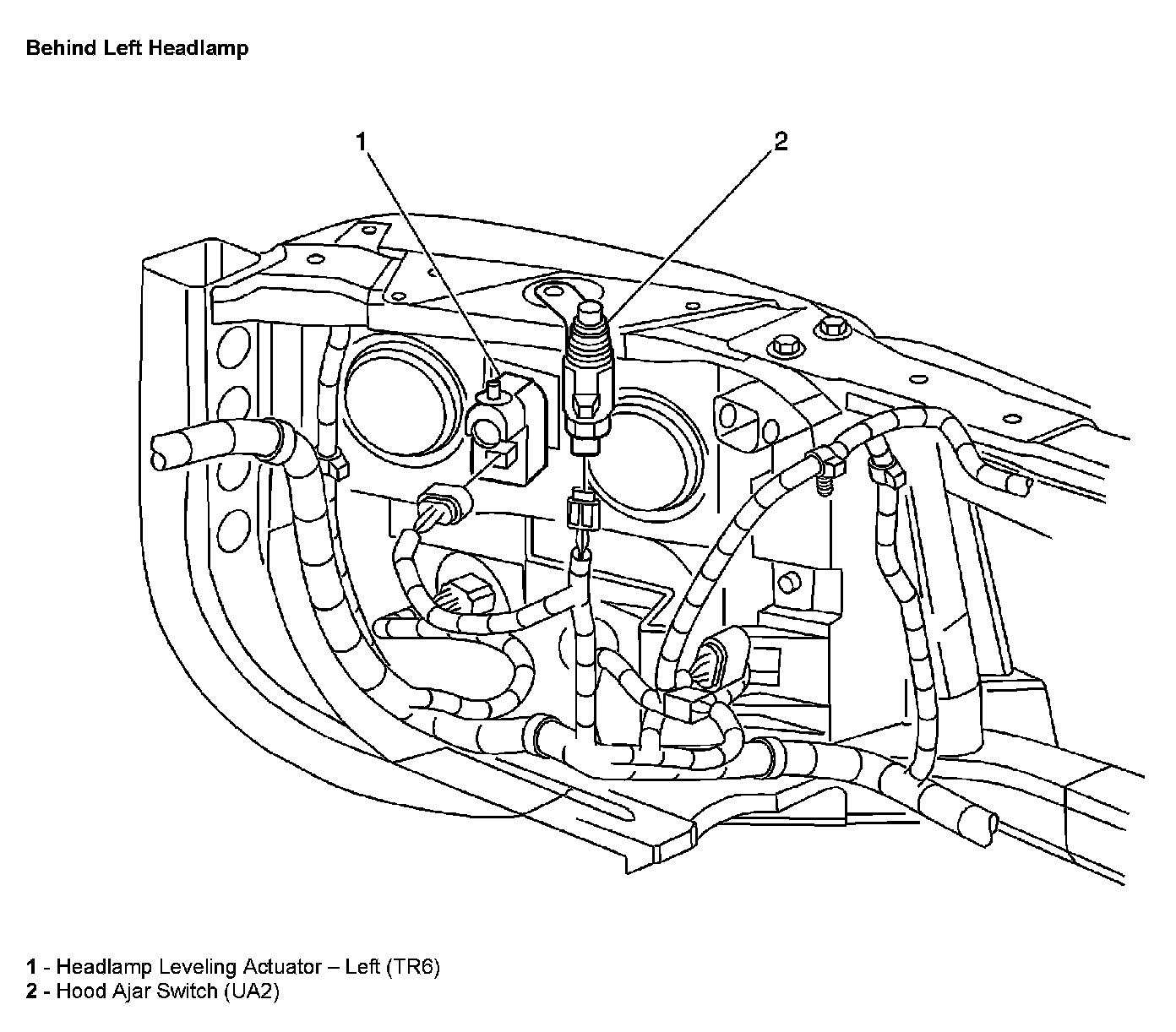 Behind Left Headlamp

1

2

1 - Headlamp Leveling Actuator – Left (TR6)
2 - Hood Ajar Switch (UA2)