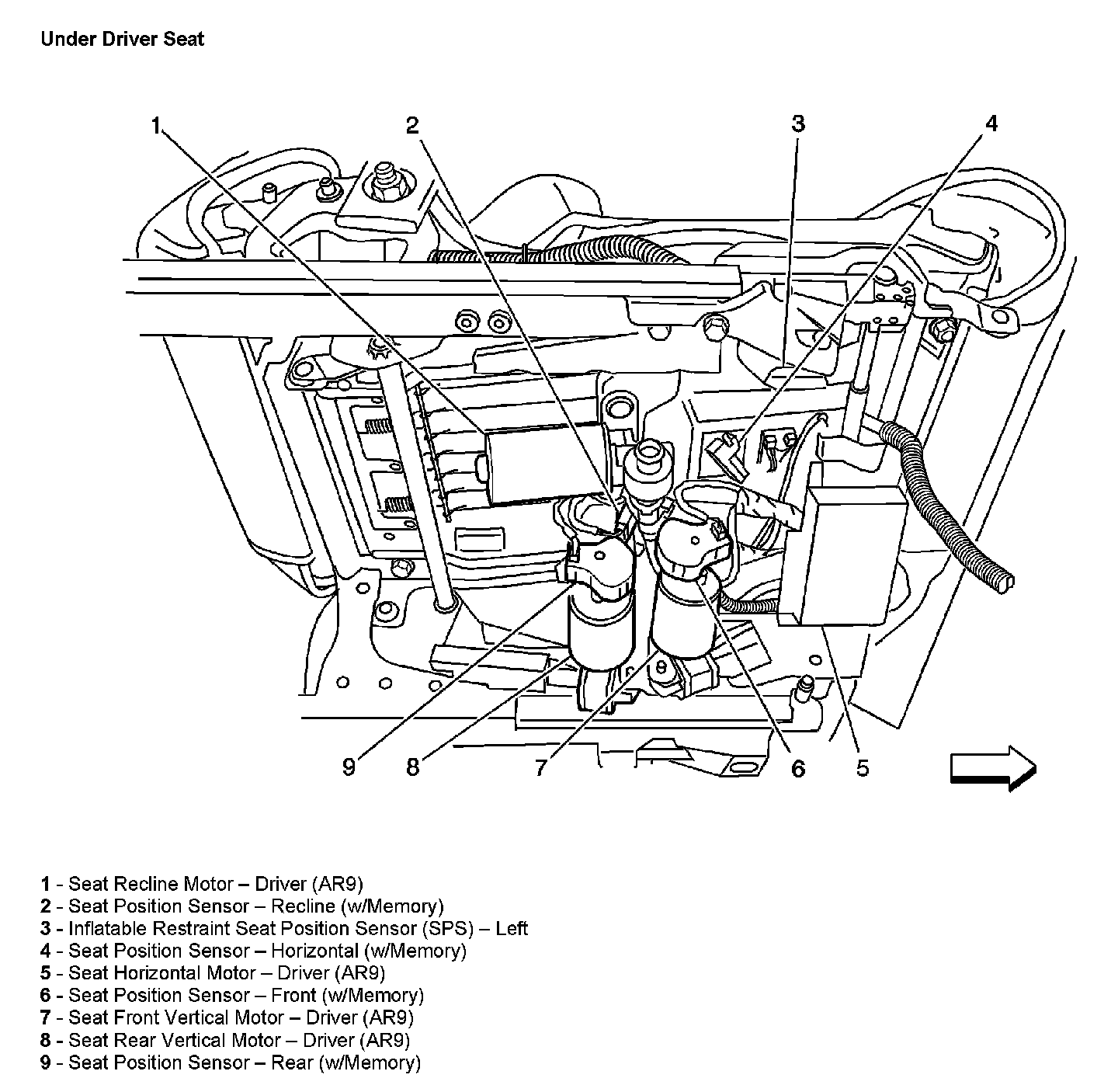 Under Driver Seat

1
2
3
4

9
8
7
6
5

1 - Seat Recline Motor – Driver (AR9)
2 - Seat Position Sensor – Recline (w/Memory)
3 - Inflatable Restraint Seat Position Sensor (SPS) – Left
4 - Seat Position Sensor – Horizontal (w/Memory)
5 - Seat Horizontal Motor – Driver (AR9)
6 - Seat Position Sensor – Front (w/Memory)
7 - Seat Front Vertical Motor – Driver (AR9)
8 - Seat Rear Vertical Motor – Driver (AR9)
9 - Seat Position Sensor – Rear (w/Memory)