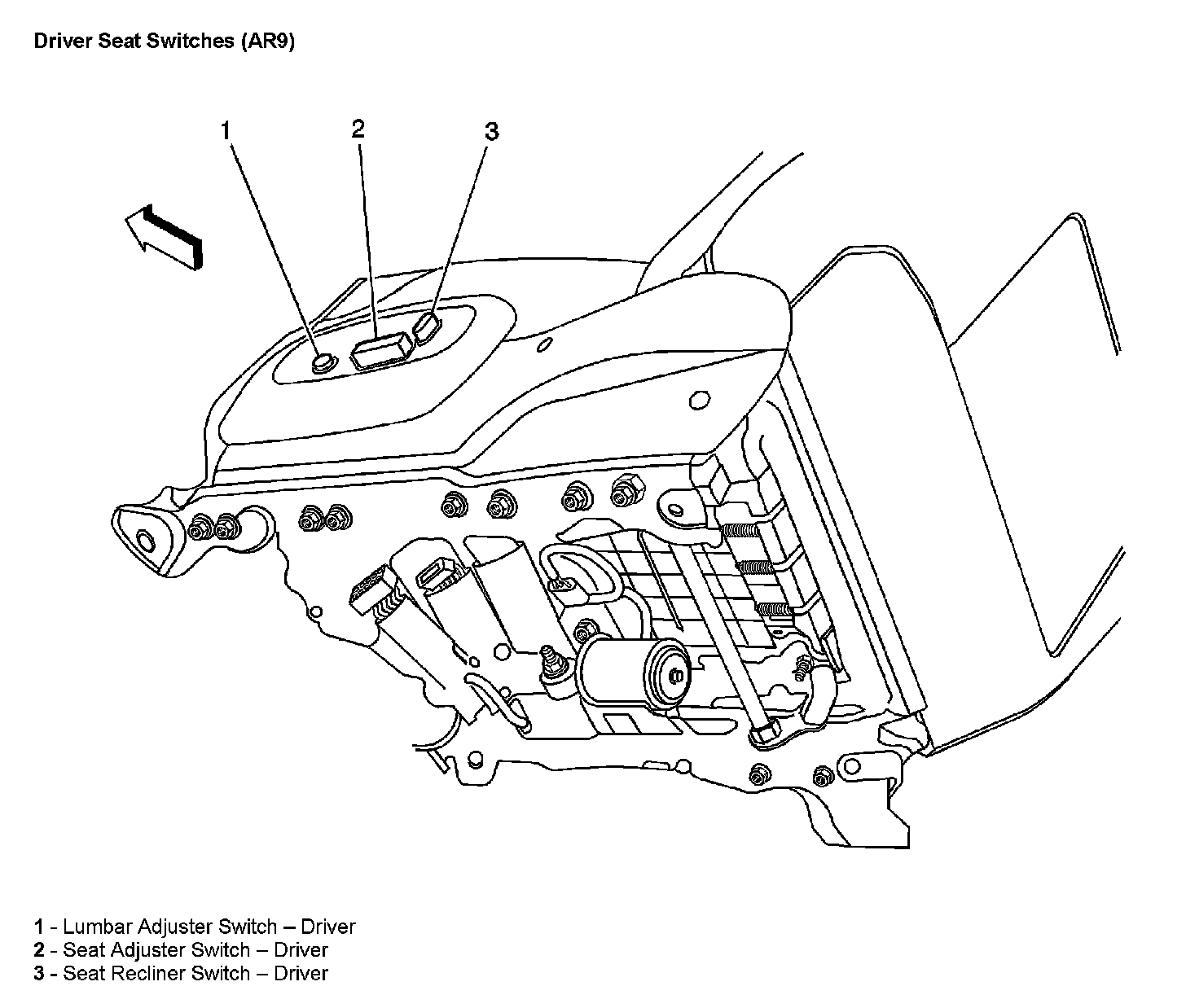 Driver Seat Switches (AR9)

1

2

3

1 - Lumbar Adjuster Switch – Driver
2 - Seat Adjuster Switch – Driver
3 - Seat Recliner Switch – Driver