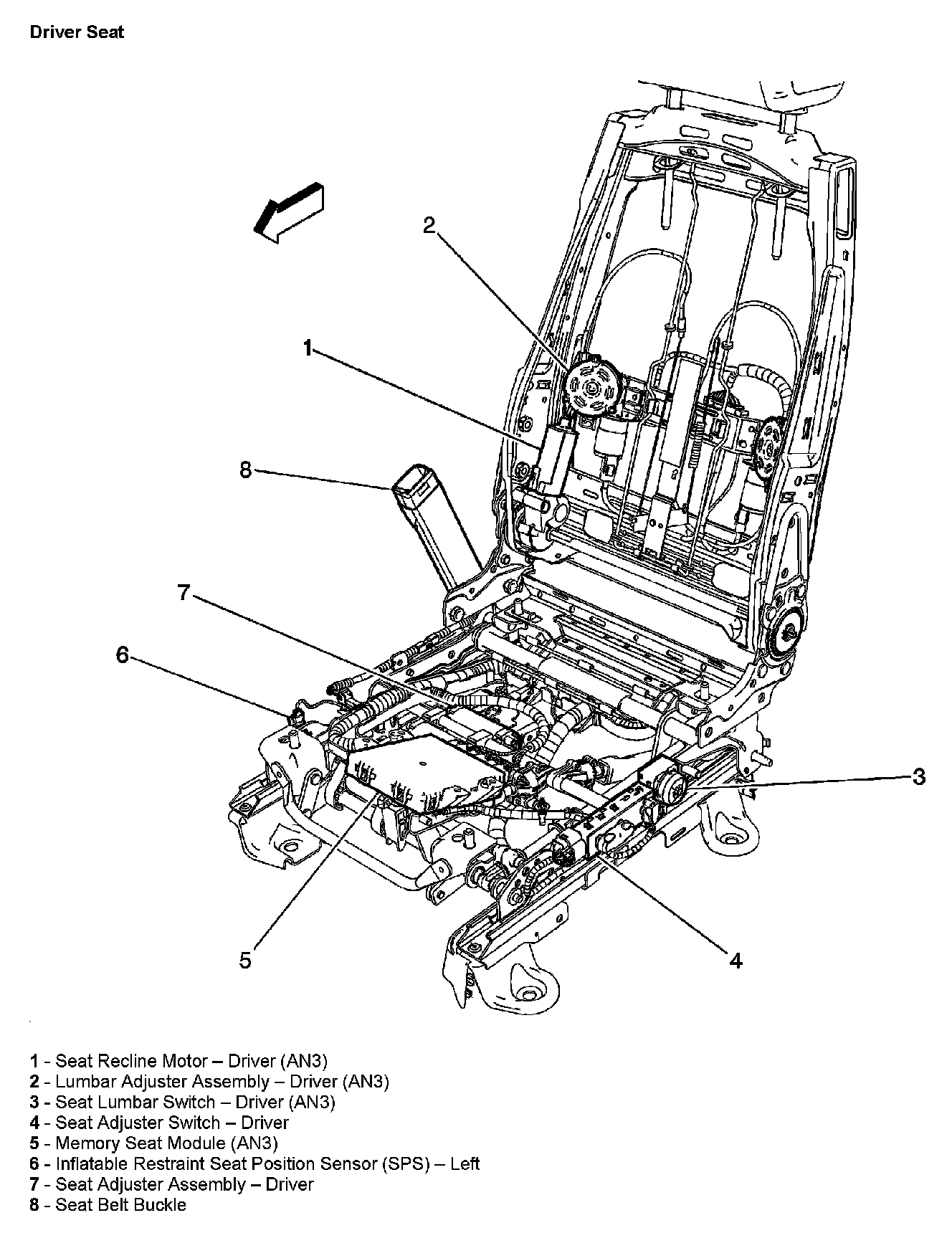 Driver Seat

2

1

8

7

6

3

5

4

1 - Seat Recline Motor – Driver (AN3)
2 - Lumbar Adjuster Assembly – Driver (AN3)
3 - Seat Lumbar Switch – Driver (AN3)
4 - Seat Adjuster Switch – Driver
5 - Memory Seat Module (AN3)
6 - Inflatable Restraint Seat Position Sensor (SPS) – Left
7 - Seat Adjuster Assembly – Driver
8 - Seat Belt Buckle