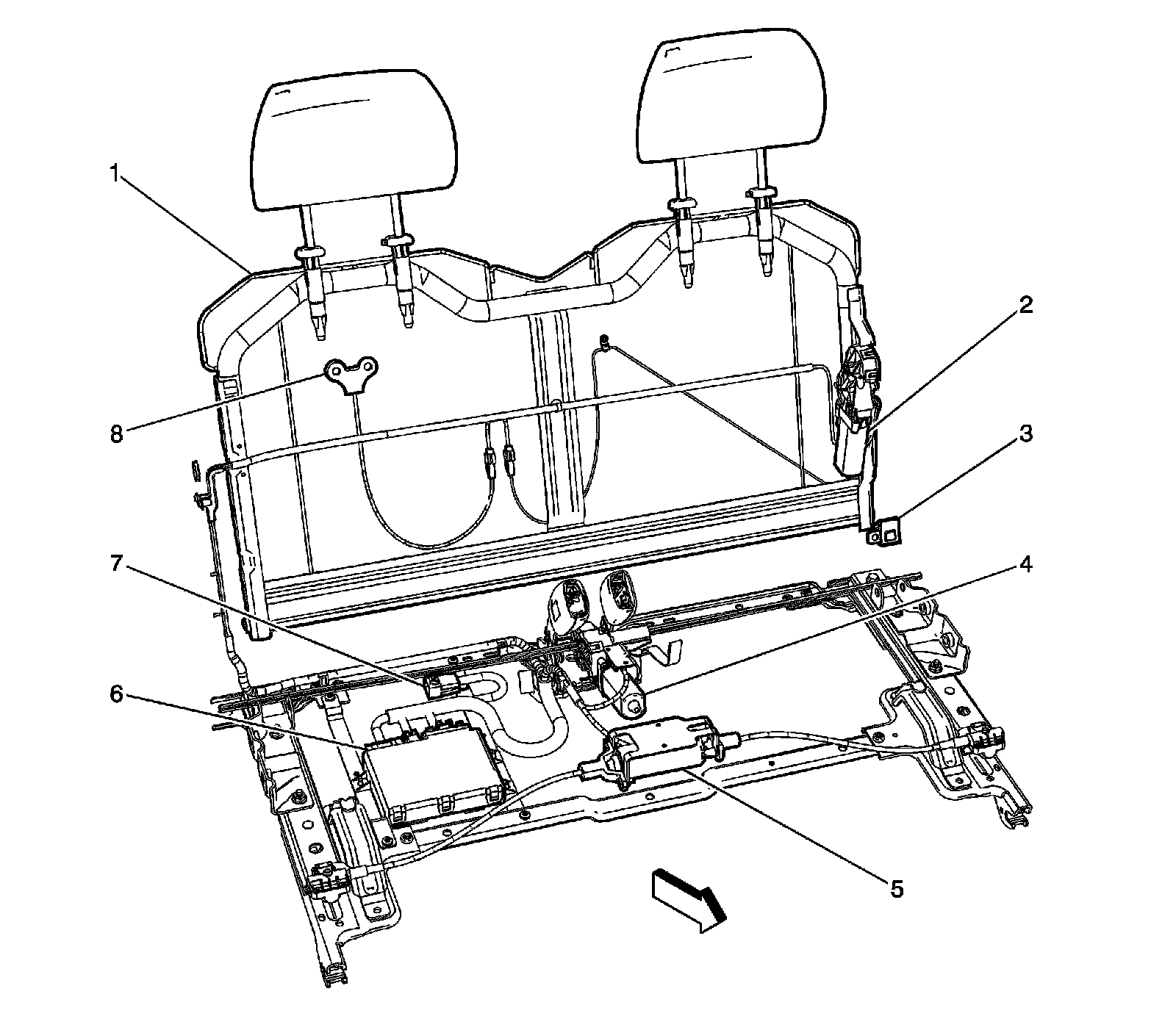 1
2
8
3
7
4
6
5