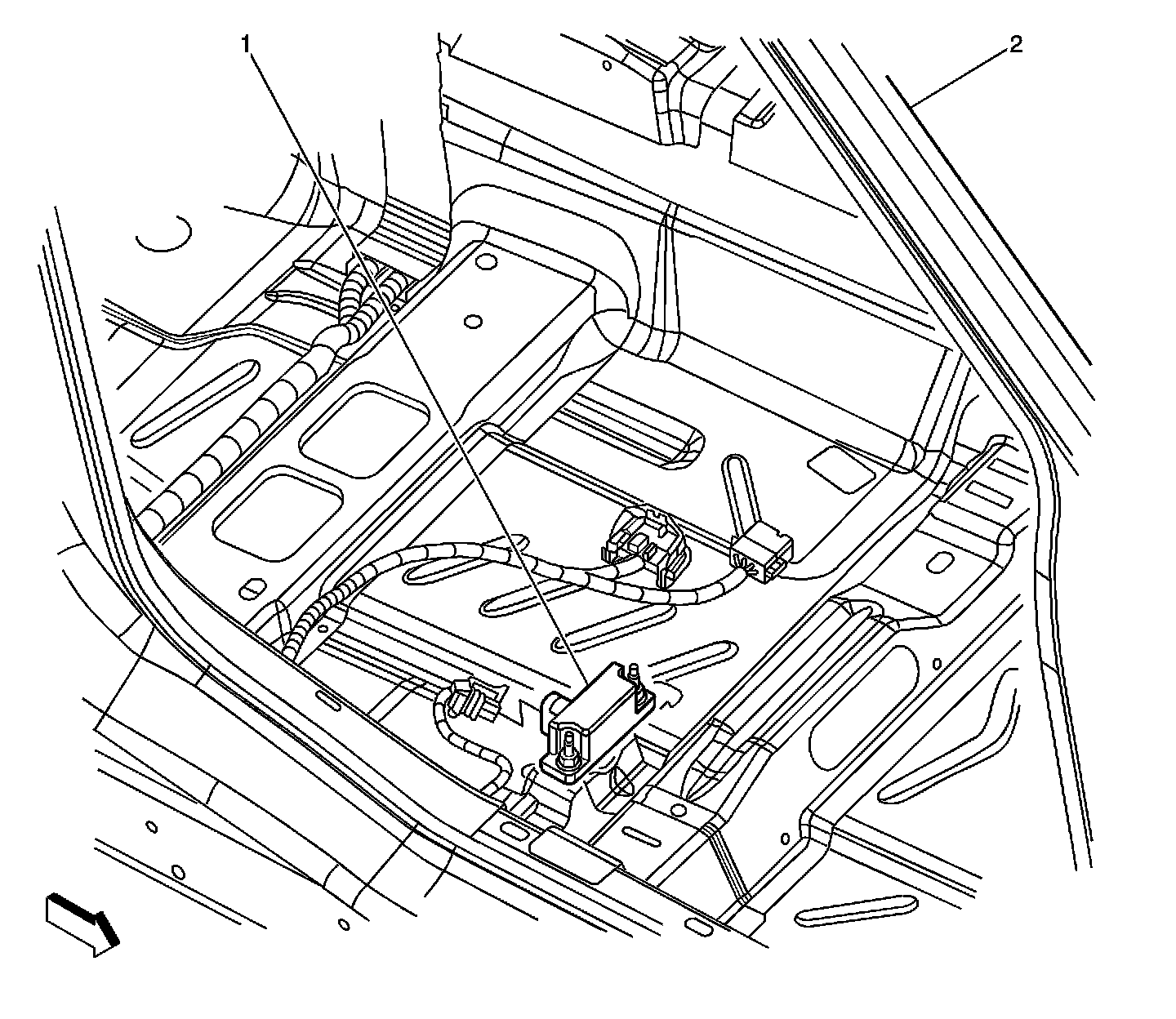 1

2