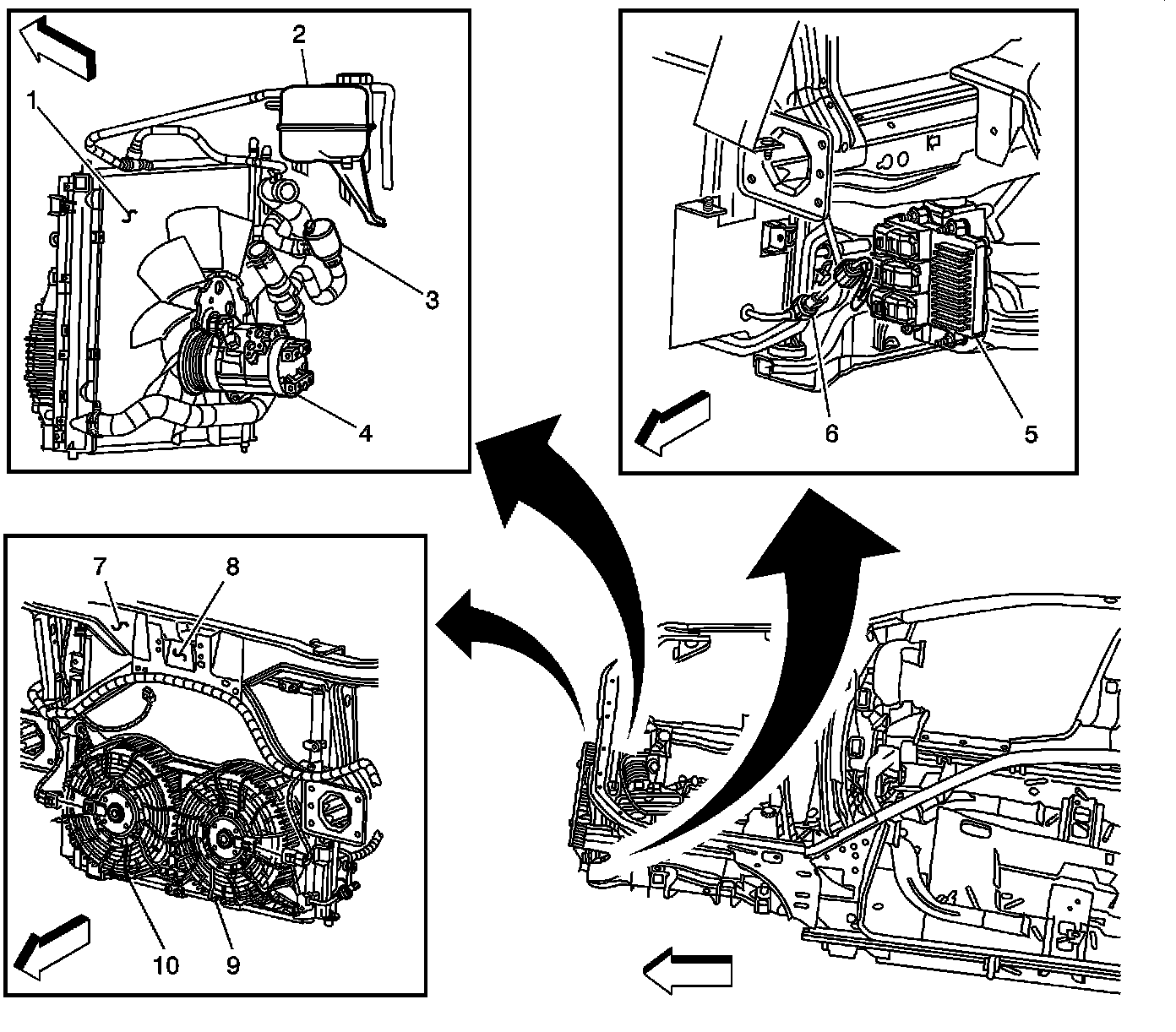 2
1
3
4
6
5
7
8
10
9