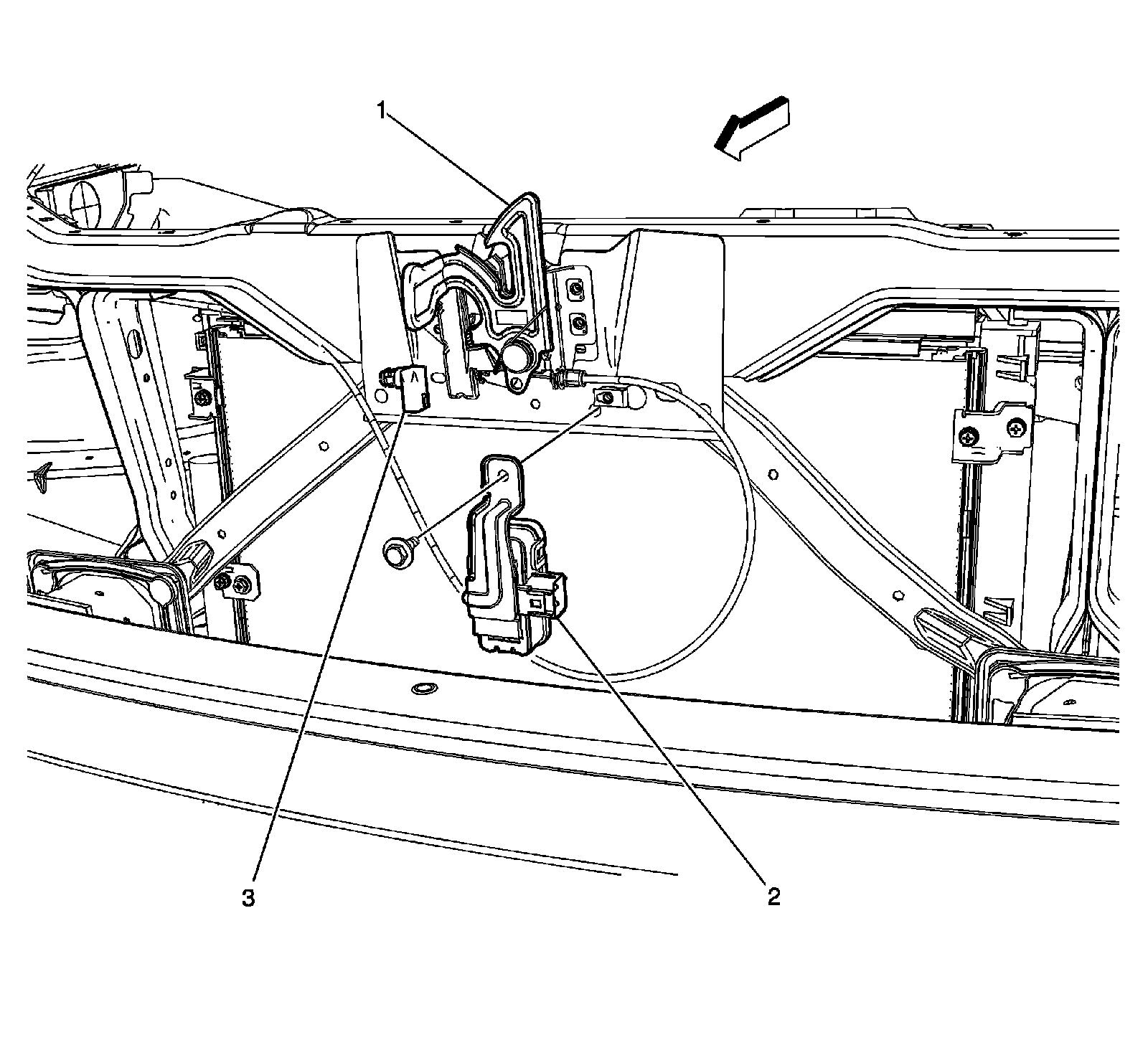 1

3

2