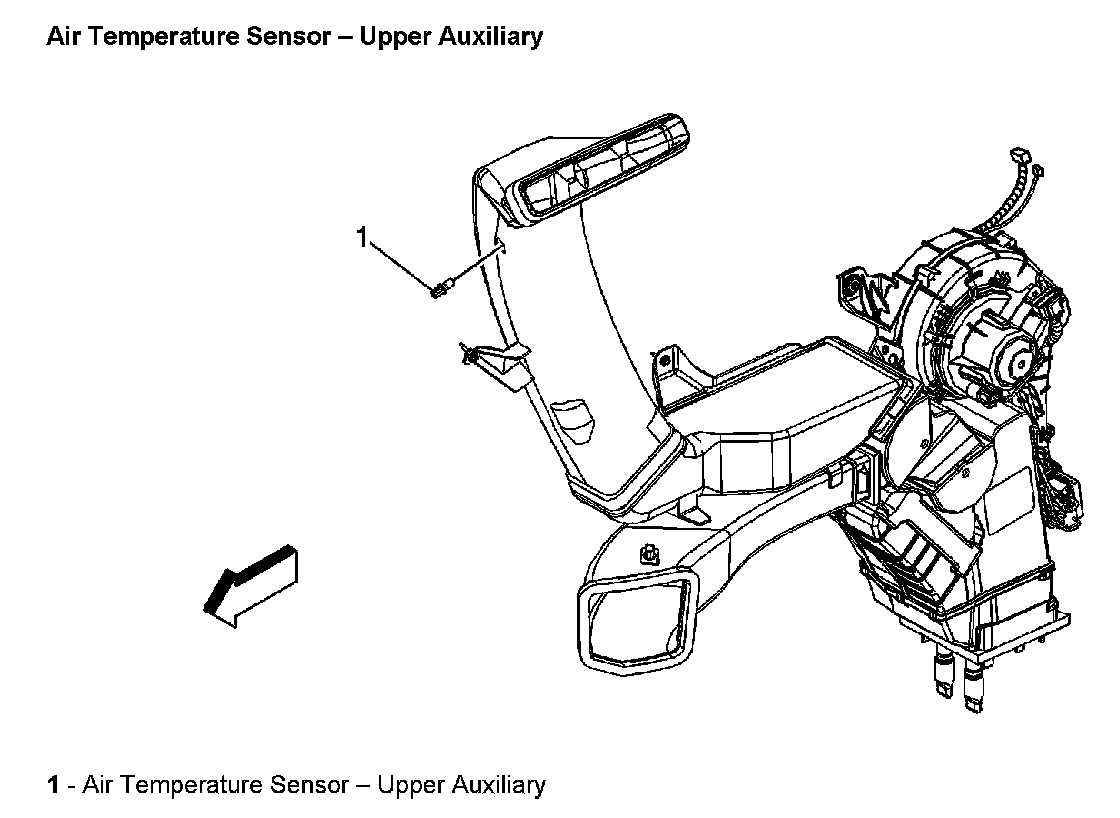 Air Temperature Sensor – Upper Auxiliary

1

1 - Air Temperature Sensor – Upper Auxiliary