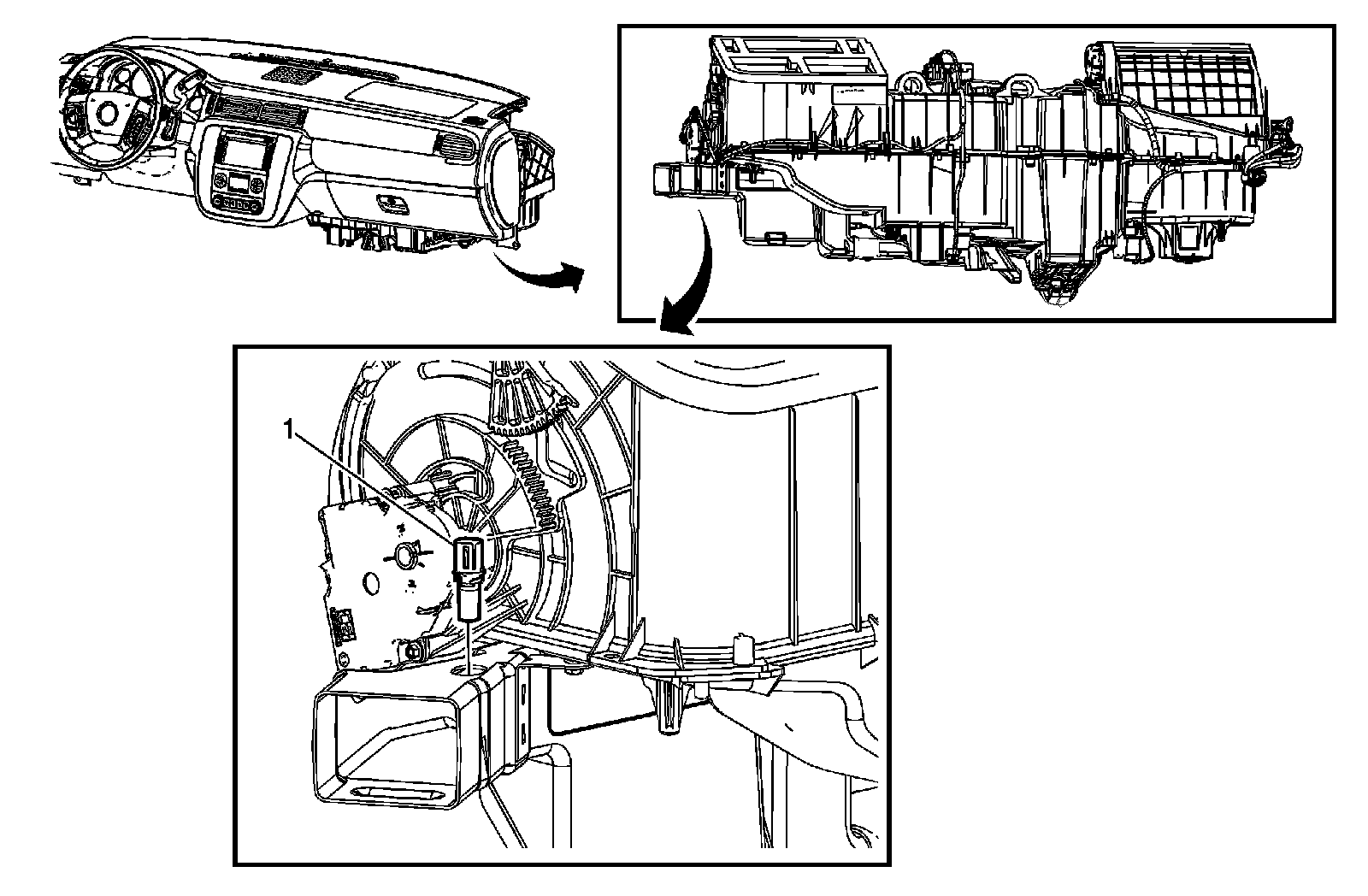 1