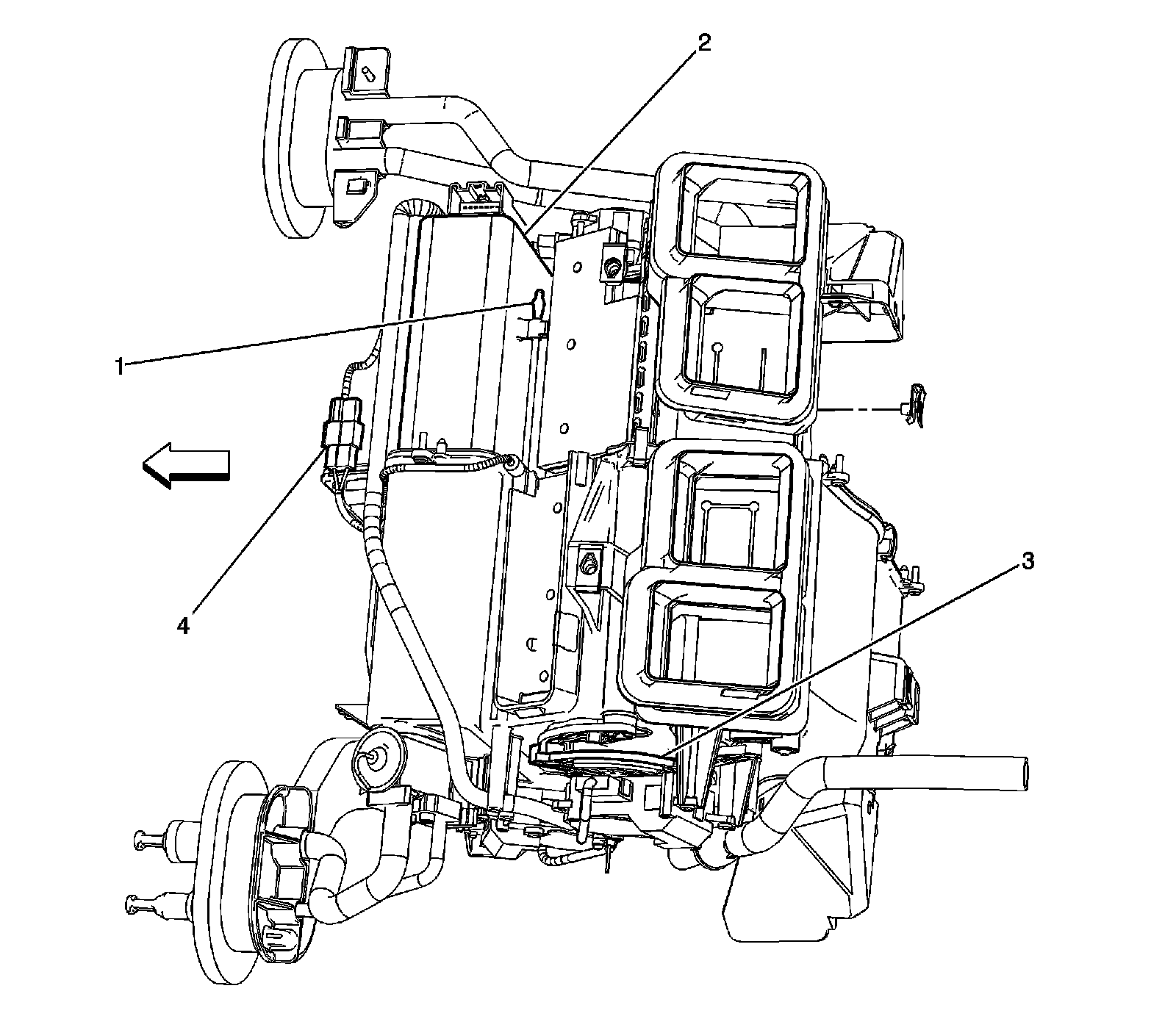 2
1
4
3