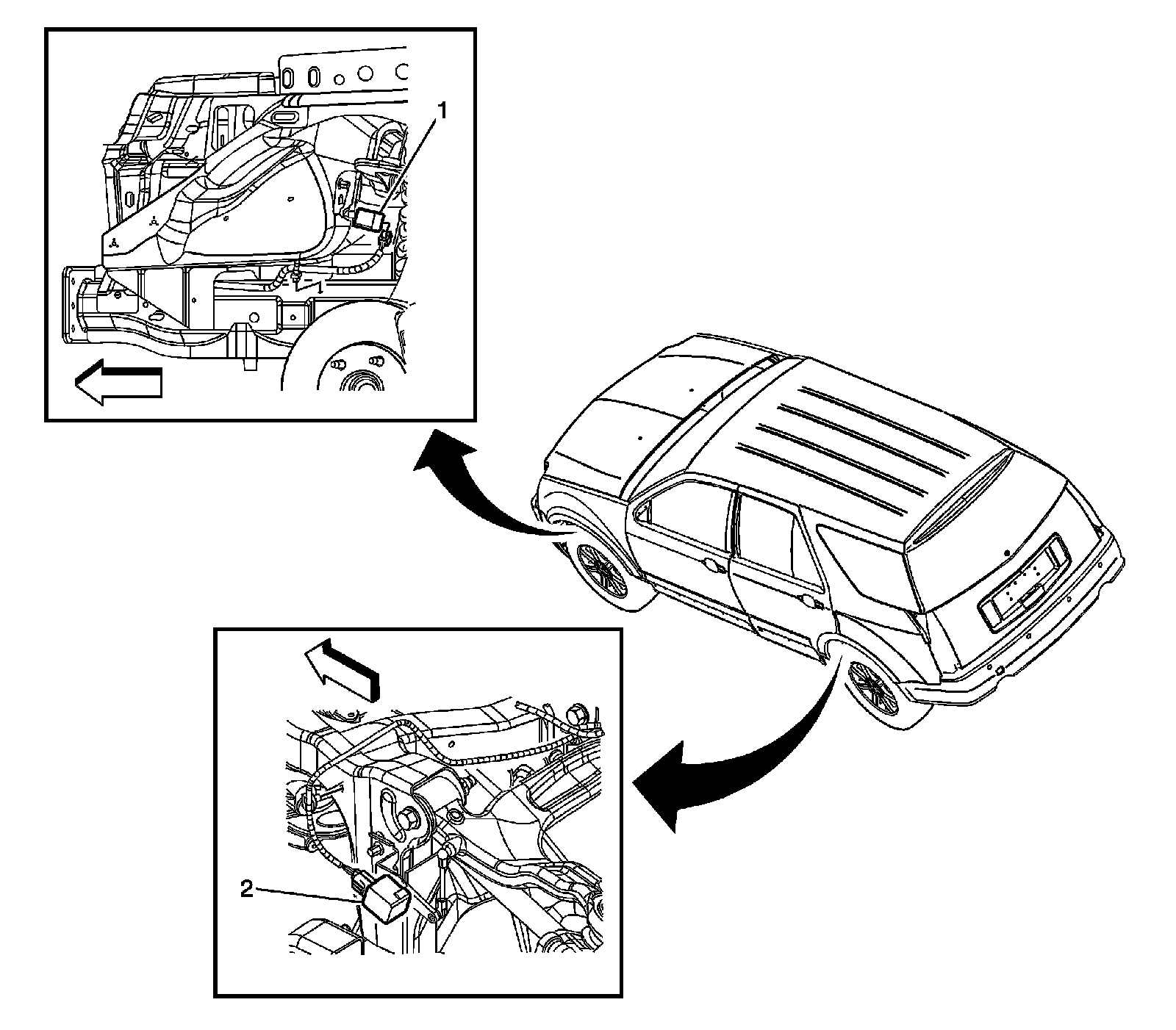 1

2